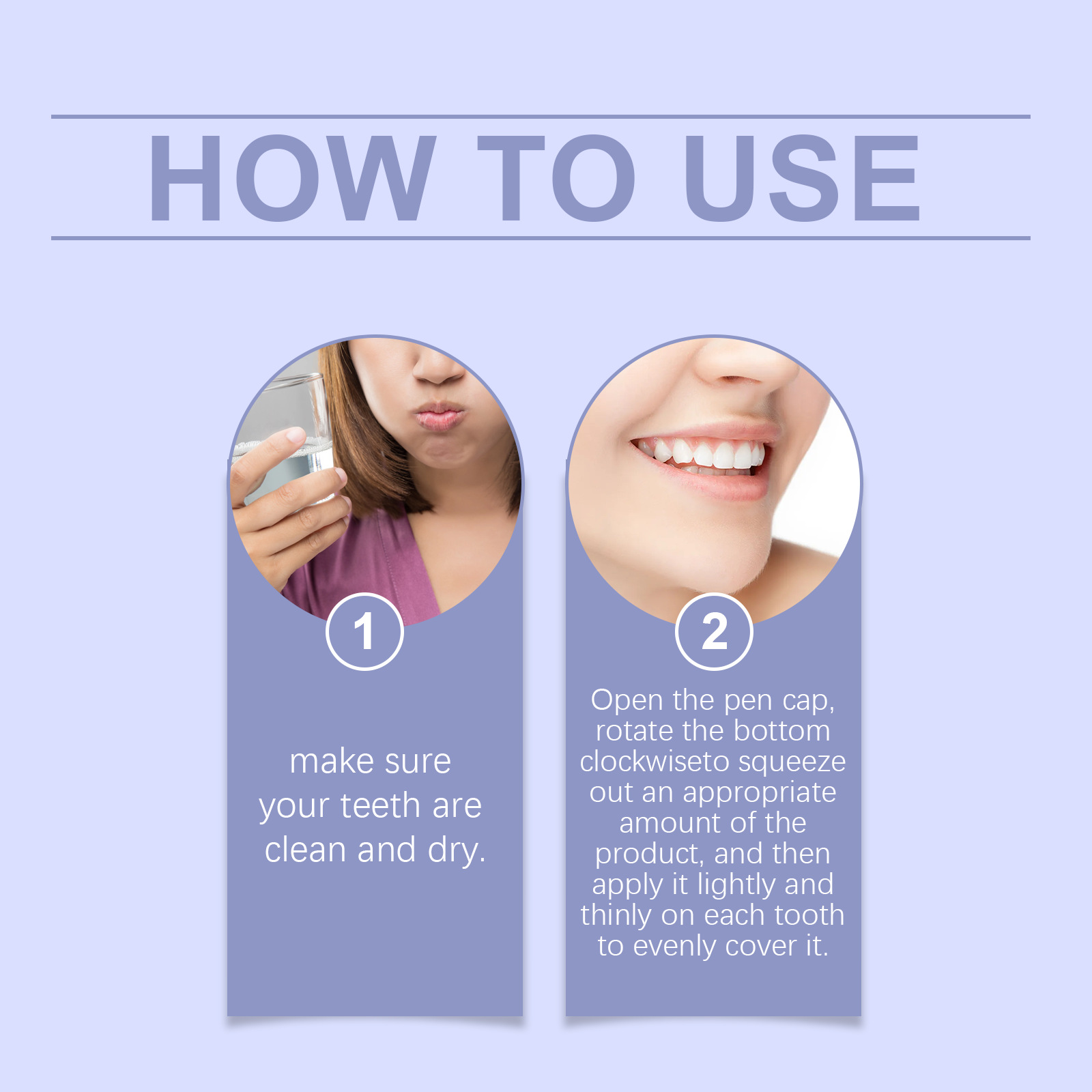 HOW TO USE

1

make sure your teeth are clean and dry.

2

Open the pen cap, rotate the bottom clockwiseto squeeze out an appropriate amount of the product, and then apply it lightly and thinly on each tooth to evenly cover it.