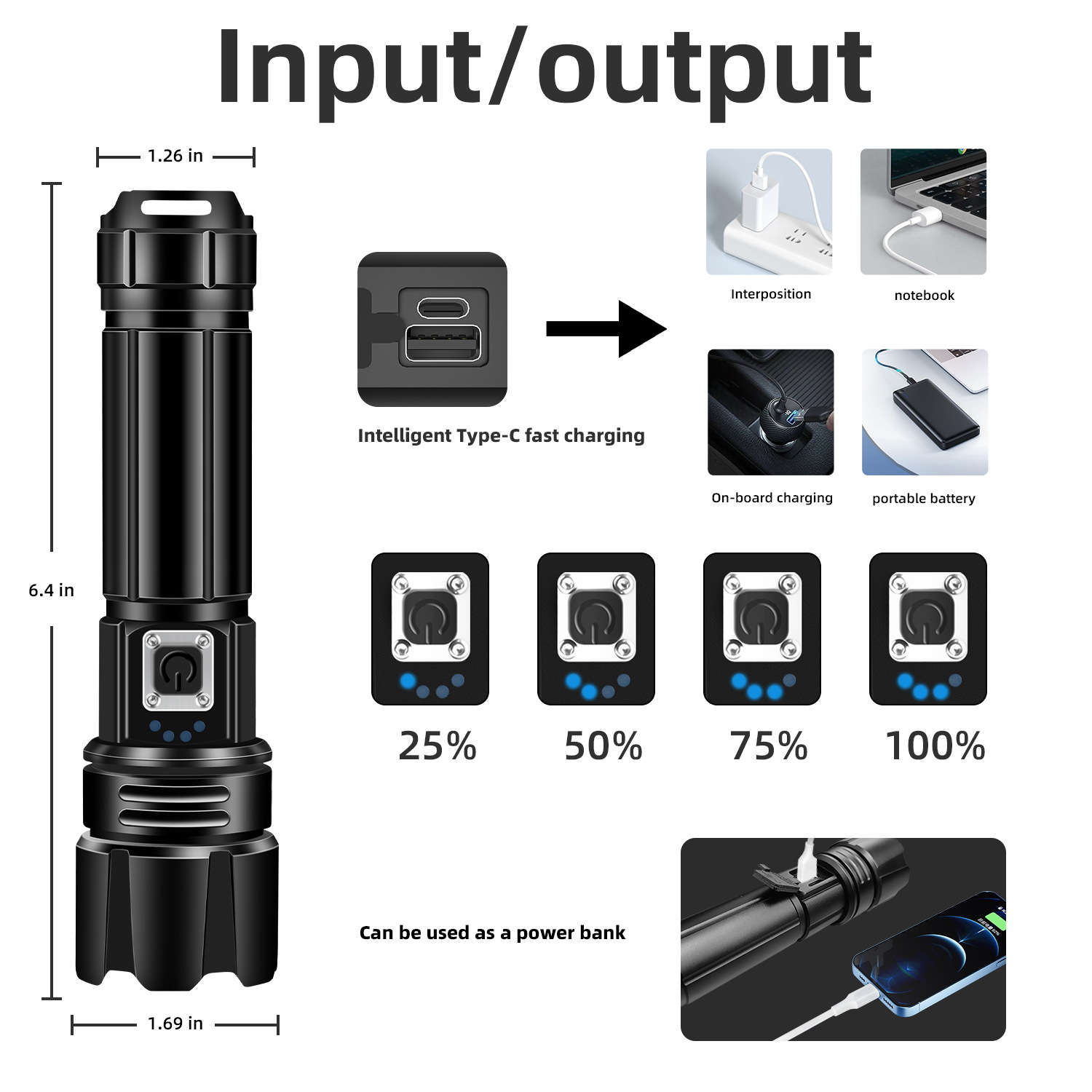 Input/output

1.26 in

6.4 in

1.69 in

Intelligent Type-C fast charging

Interposition

notebook

On-board charging

portable battery

25%

50%

75%

100%

Can be used as a power bank