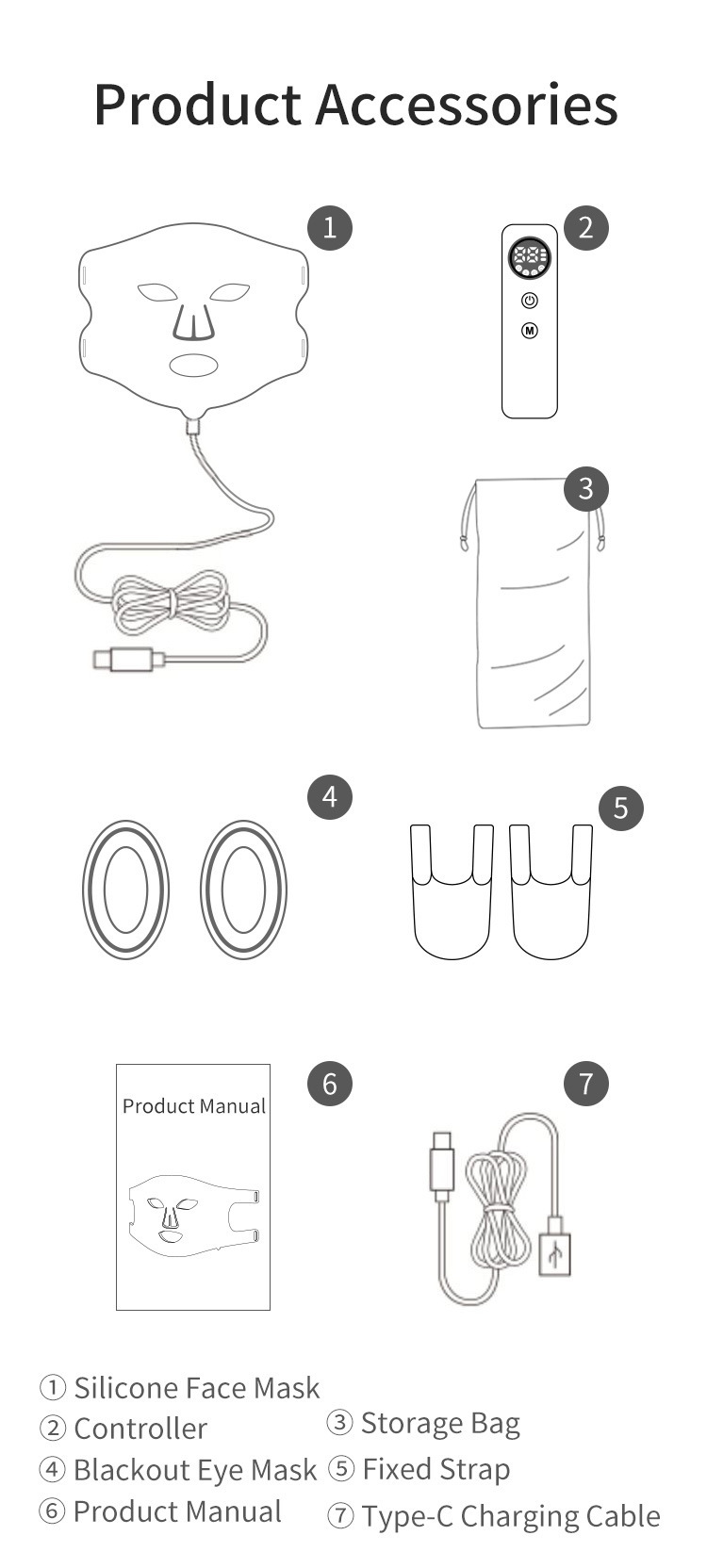 Product Accessories

1

2

M

3

4

5

6

Product Manual

7

① Silicone Face Mask
② Controller
③ Storage Bag
④ Blackout Eye Mask
⑤ Fixed Strap
⑥ Product Manual
⑦ Type-C Charging Cable