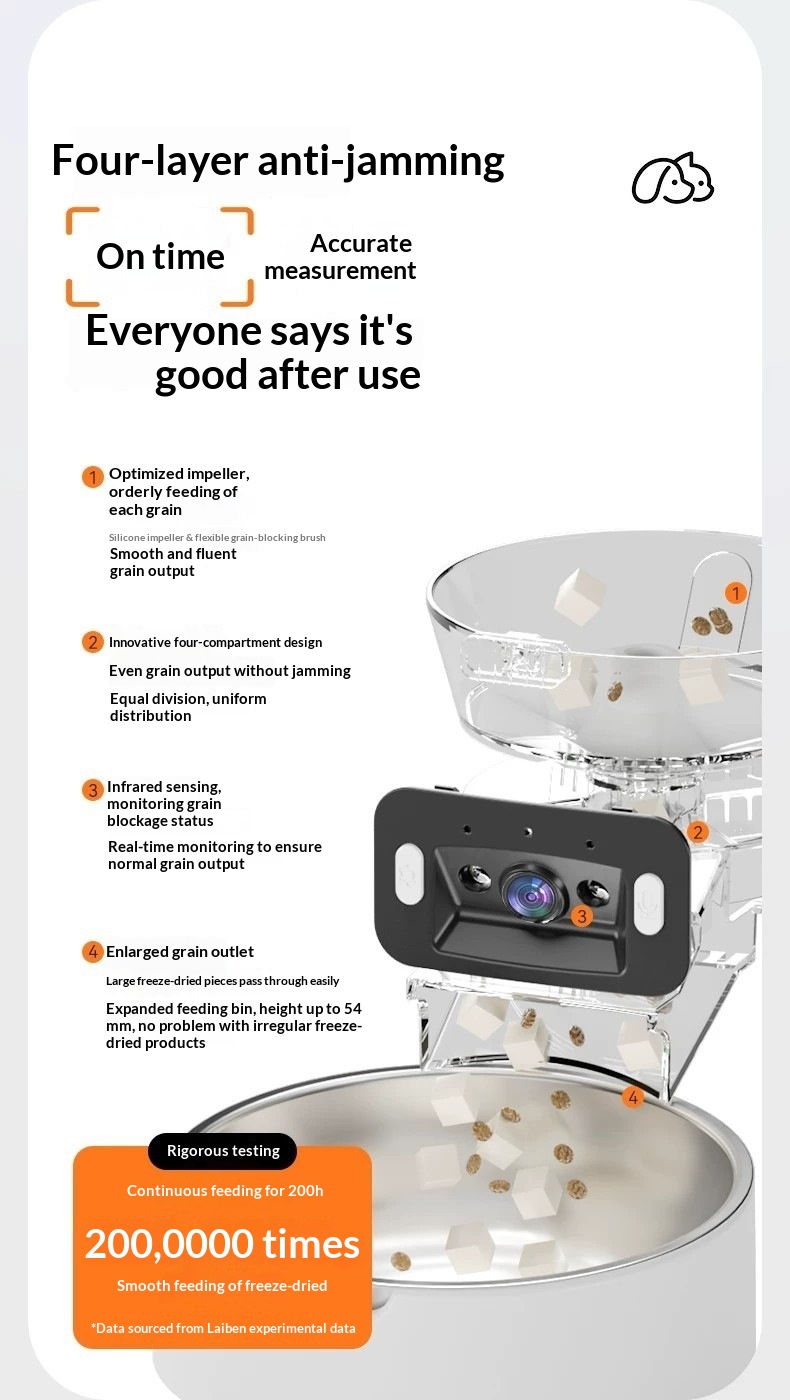 Four-layer anti-jamming

On time

Accurate measurement

Everyone says it's good after use

1 Optimized impeller, orderly feeding of each grain

Silicone impeller & flexible grain-blocking brush

Smooth and fluent grain output

2 Innovative four-compartment design

Even grain output without jamming

Equal division, uniform distribution

3 Infrared sensing, monitoring grain blockage status

Real-time monitoring to ensure normal grain output

4 Enlarged grain outlet

Large freeze-dried pieces pass through easily

Expanded feeding bin, height up to 54 mm, no problem with irregular freeze-dried products

1

2

3

4

Rigorous testing

Continuous feeding for 200h

200,0000 times

Smooth feeding of freeze-dried

*Data sourced from Laiben experimental data