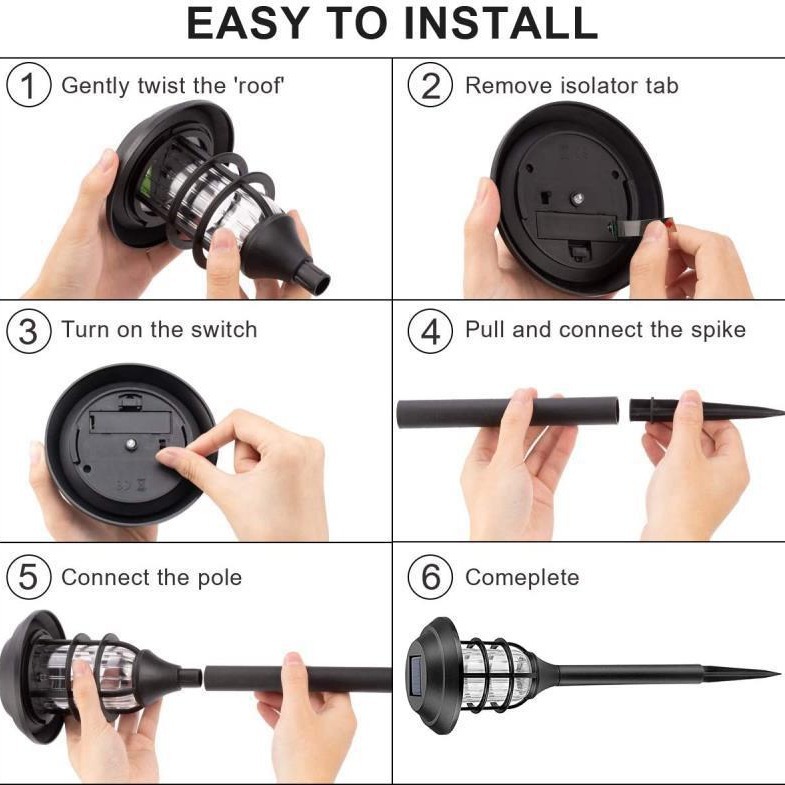 EASY TO INSTALL

1 Gently twist the 'roof'

2 Remove isolator tab

3 Turn on the switch

4 Pull and connect the spike

5 Connect the pole

6 Comeplete