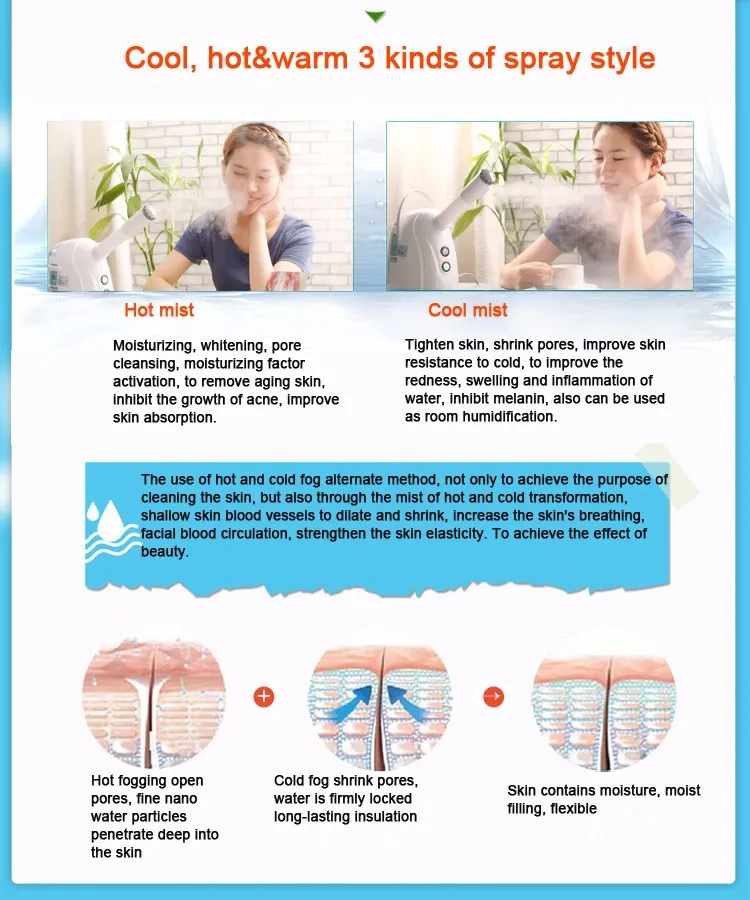 Cool, hot&warm 3 kinds of spray style

Hot mist

Moisturizing, whitening, pore cleansing, moisturizing factor activation, to remove aging skin, inhibit the growth of acne, improve skin absorption.

Cool mist

Tighten skin, shrink pores, improve skin resistance to cold, to improve the redness, swelling and inflammation of water, inhibit melanin, also can be used as room humidification.

The use of hot and cold fog alternate method, not only to achieve the purpose of cleaning the skin, but also through the mist of hot and cold transformation, shallow skin blood vessels to dilate and shrink, increase the skin's breathing, facial blood circulation, strengthen the skin elasticity. To achieve the effect of beauty.

Hot fogging open pores, fine nano water particles penetrate deep into the skin

Cold fog shrink pores, water is firmly locked long-lasting insulation

Skin contains moisture, moist filling, flexible