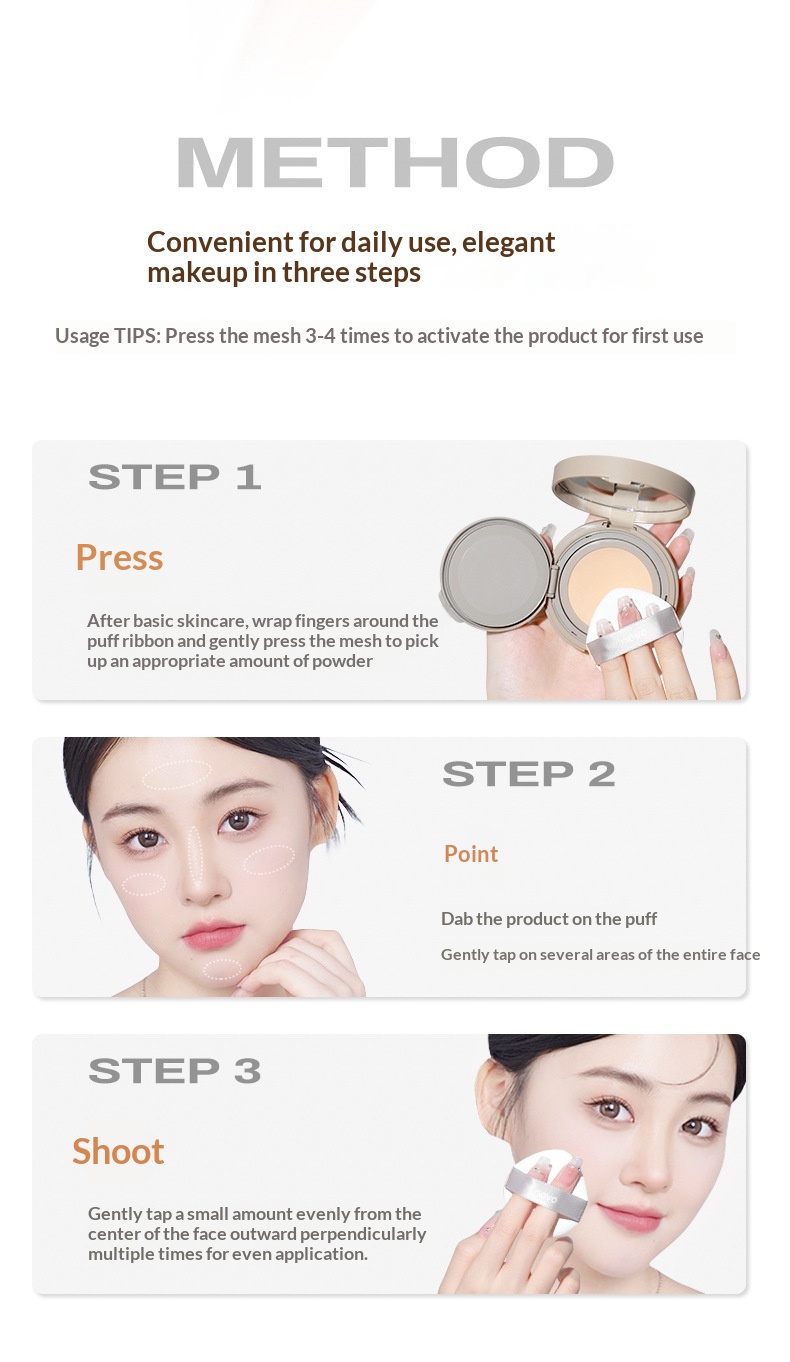 METHOD

Convenient for daily use, elegant makeup in three steps

Usage TIPS: Press the mesh 3-4 times to activate the product for first use

STEP 1

Press

After basic skincare, wrap fingers around the puff ribbon and gently press the mesh to pick up an appropriate amount of powder

STEP 2

Point

Dab the product on the puff

Gently tap on several areas of the entire face

STEP 3

Shoot

Gently tap a small amount evenly from the center of the face outward perpendicularly multiple times for even application.