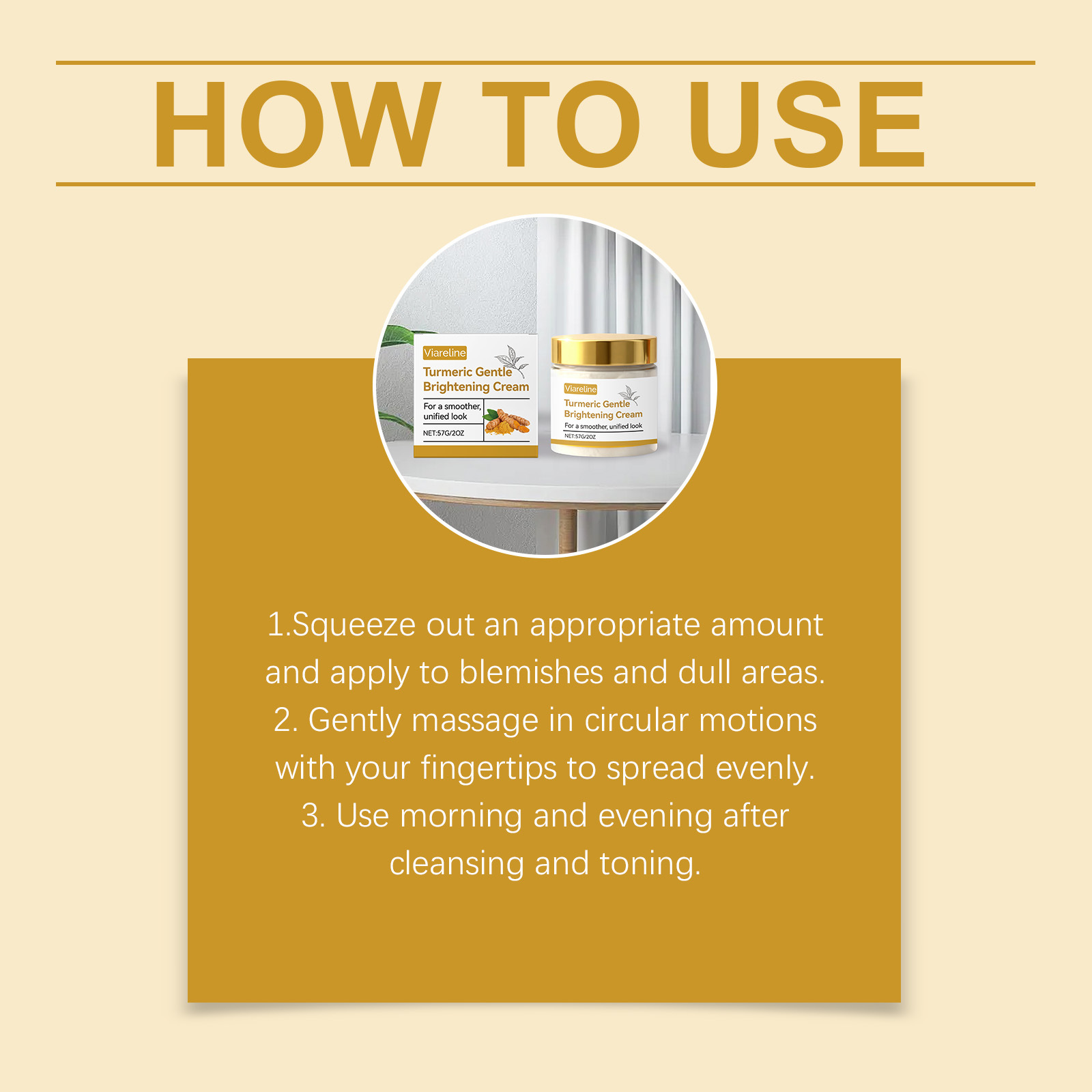 HOW TO USE

Viareline
Turmeric Gentle Brightening Cream
For a smoother, unified look
NET:57G/2OZ

Viareline
Turmeric Gentle Brightening Cream
For a smoother, unified look
NET:57G/2OZ

1.Squeeze out an appropriate amount and apply to blemishes and dull areas.
2. Gently massage in circular motions with your fingertips to spread evenly.
3. Use morning and evening after cleansing and toning.