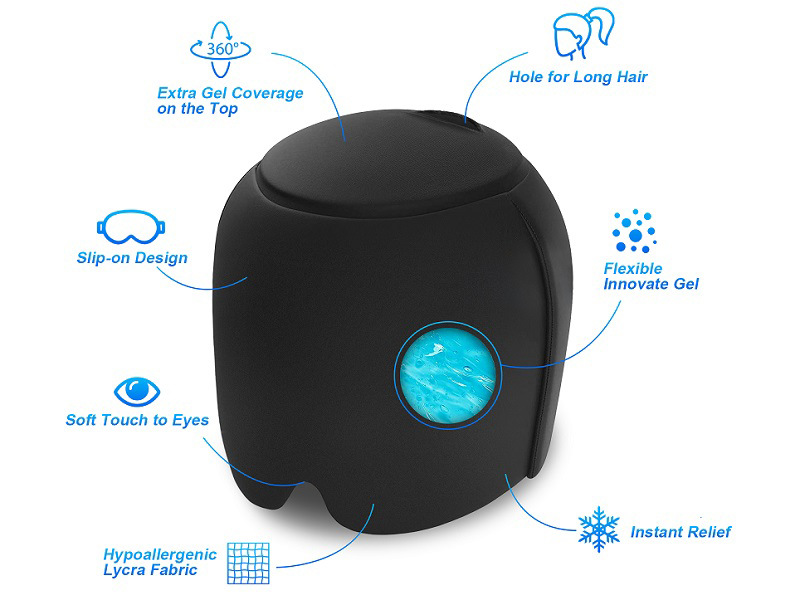 360°

Extra Gel Coverage on the Top

Hole for Long Hair

Slip-on Design

Flexible Innovate Gel

Soft Touch to Eyes

Instant Relief

Hypoallergenic Lycra Fabric