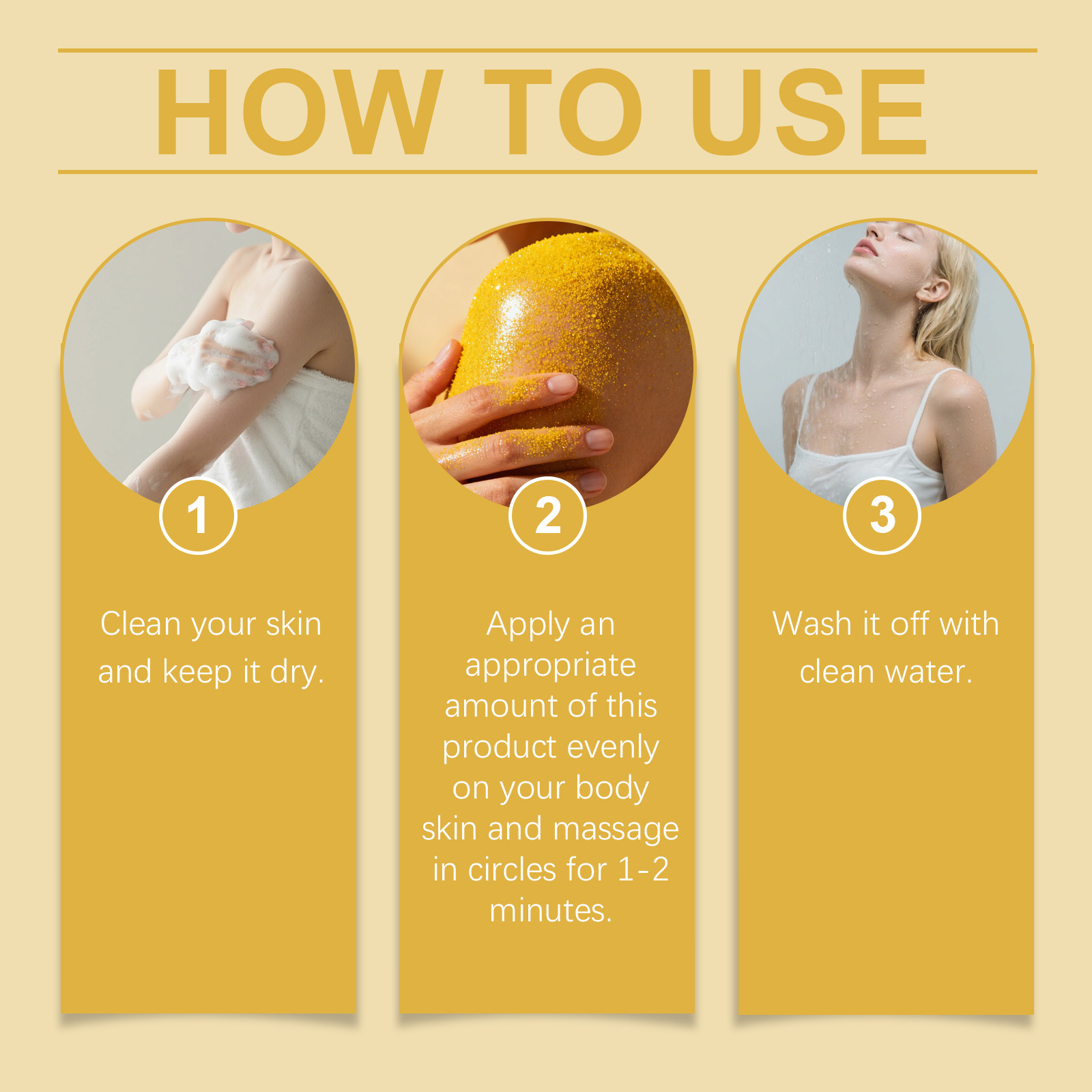 HOW TO USE

1

Clean your skin and keep it dry.

2

Apply an appropriate amount of this product evenly on your body skin and massage in circles for 1-2 minutes.

3

Wash it off with clean water.