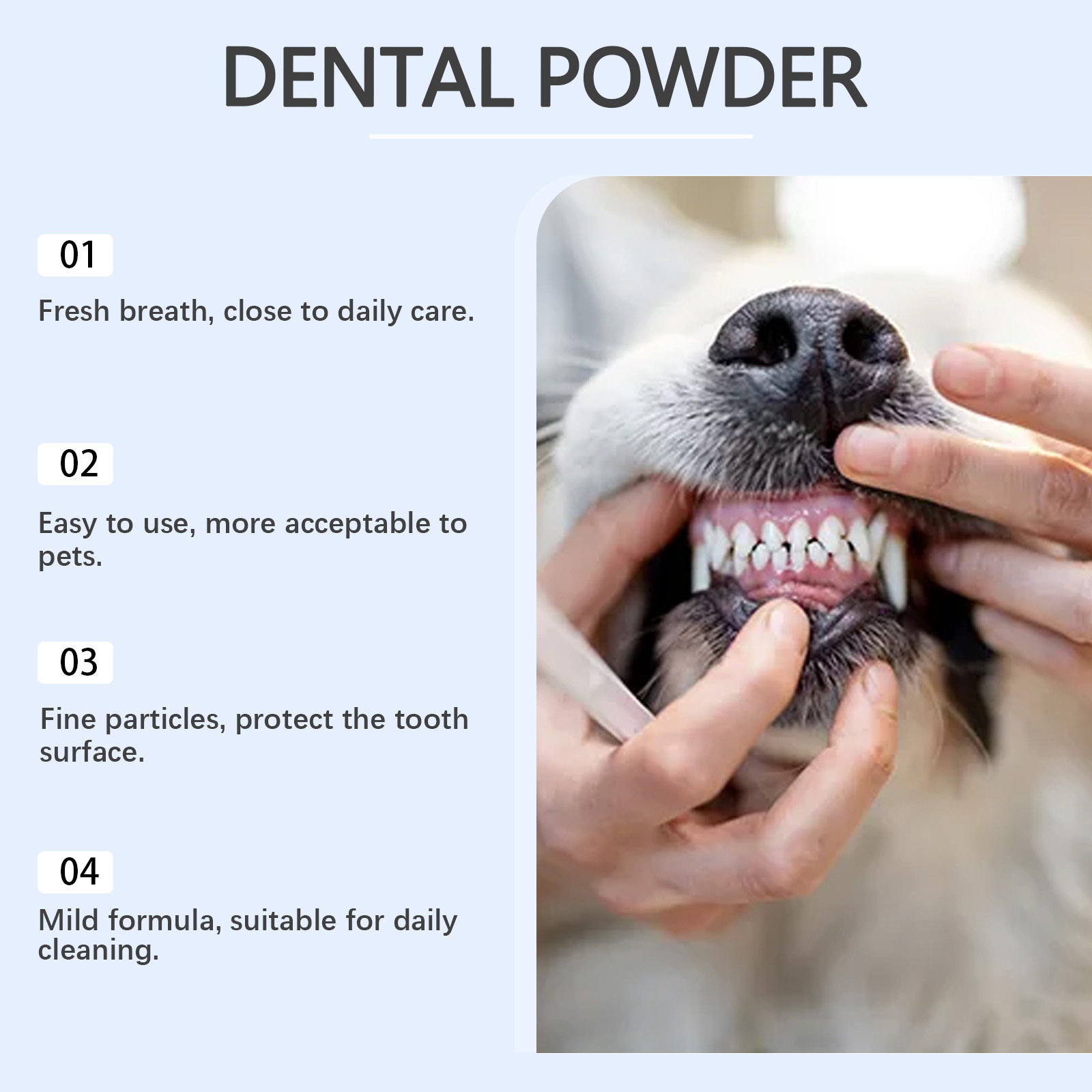 DENTAL POWDER

01

Fresh breath, close to daily care.

02

Easy to use, more acceptable to pets.

03

Fine particles, protect the tooth surface.

04

Mild formula, suitable for daily cleaning.