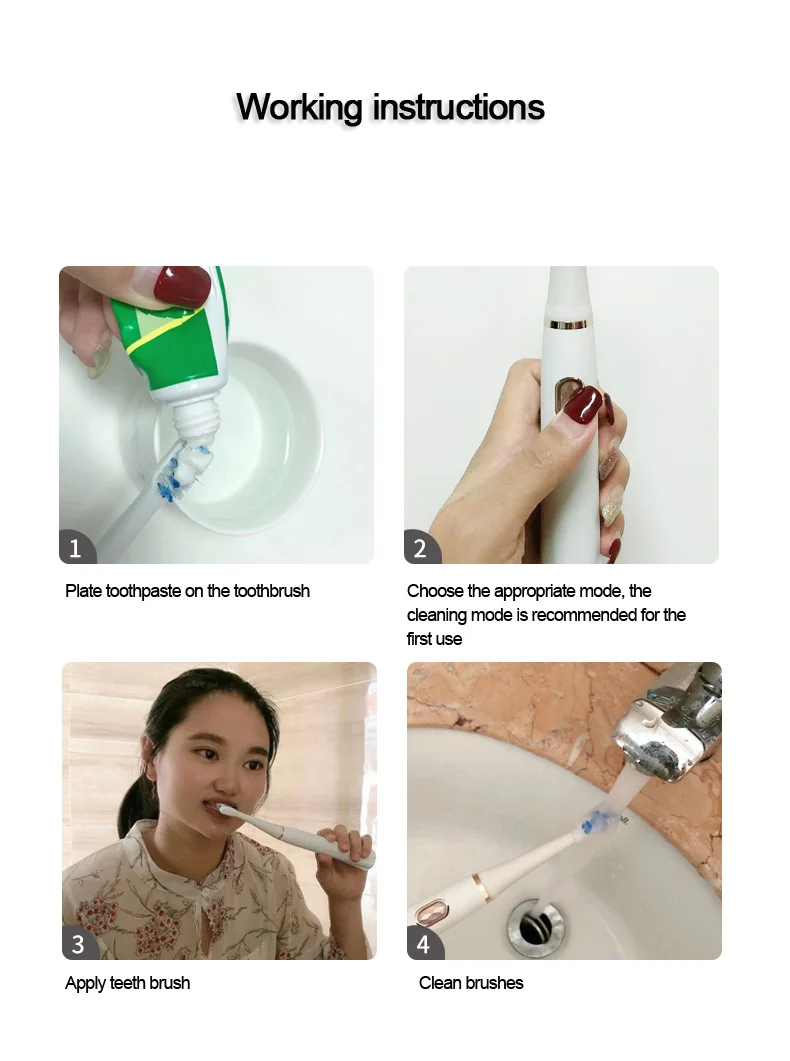 Working instructions

1

Plate toothpaste on the toothbrush

2

Choose the appropriate mode, the cleaning mode is recommended for the first use

3

Apply teeth brush

4

Clean brushes