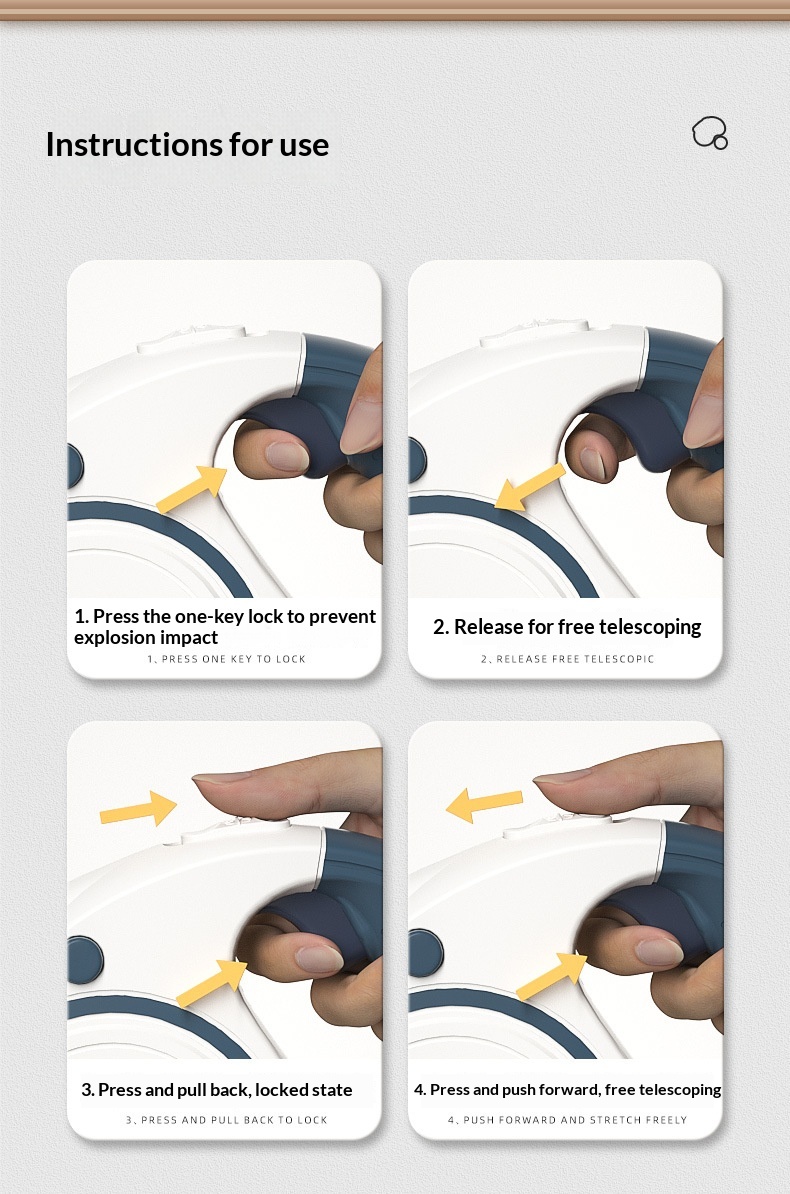 Instructions for use

1. Press the one-key lock to prevent explosion impact

1、PRESS ONE KEY TO LOCK

2. Release for free telescoping

2、RELEASE FREE TELESCOPIC

3. Press and pull back, locked state

3、PRESS AND PULL BACK TO LOCK

4. Press and push forward, free telescoping

4、PUSH FORWARD AND STRETCH FREELY