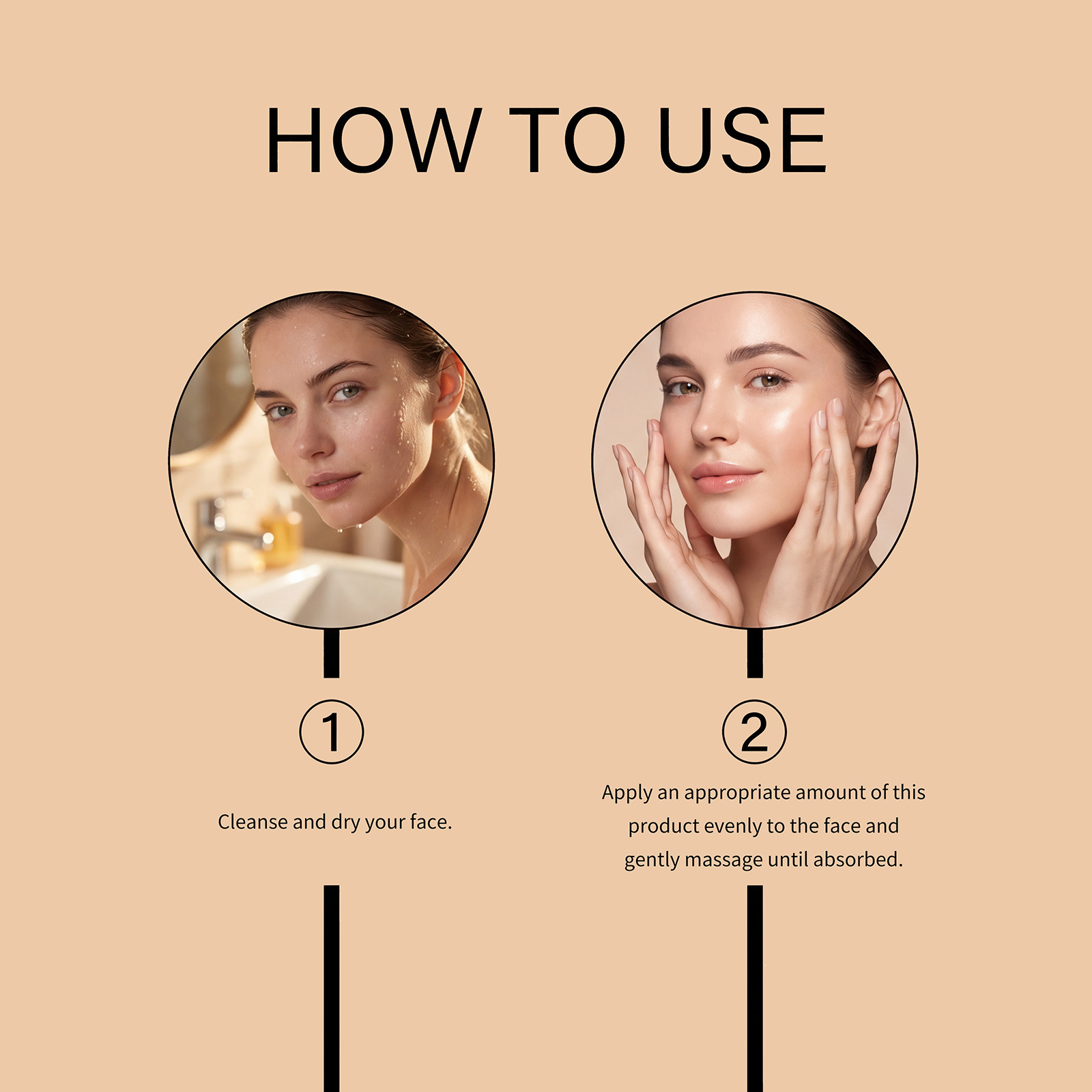 HOW TO USE

①

Cleanse and dry your face.

②

Apply an appropriate amount of this product evenly to the face and gently massage until absorbed.