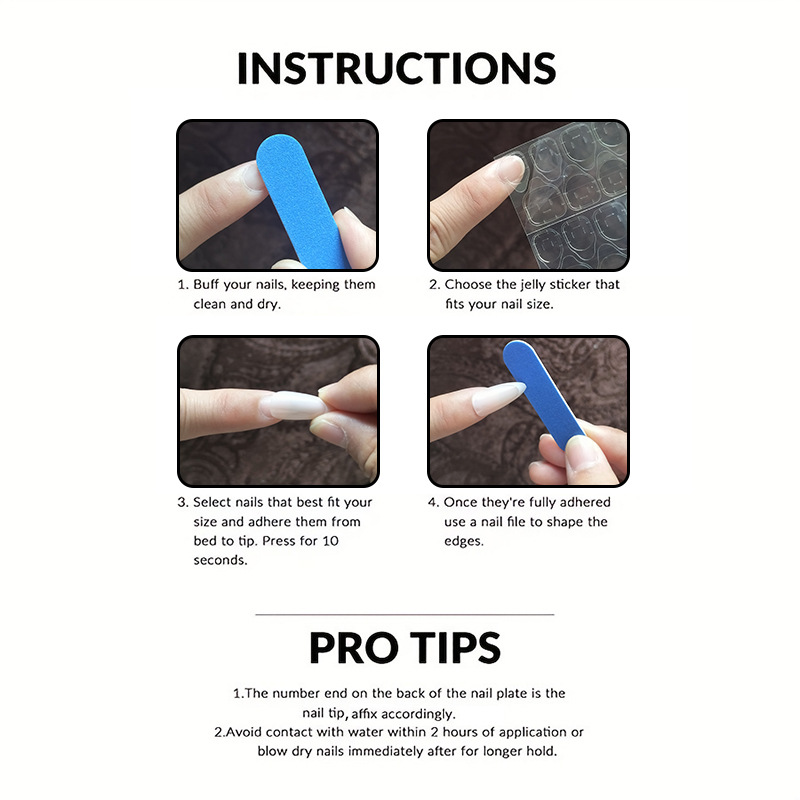 INSTRUCTIONS

1. Buff your nails, keeping them clean and dry.

2. Choose the jelly sticker that fits your nail size.

3. Select nails that best fit your size and adhere them from bed to tip. Press for 10 seconds.

4. Once they're fully adhered use a nail file to shape the edges.

PRO TIPS

1.The number end on the back of the nail plate is the nail tip, affix accordingly.
2.Avoid contact with water within 2 hours of application or blow dry nails immediately after for longer hold.