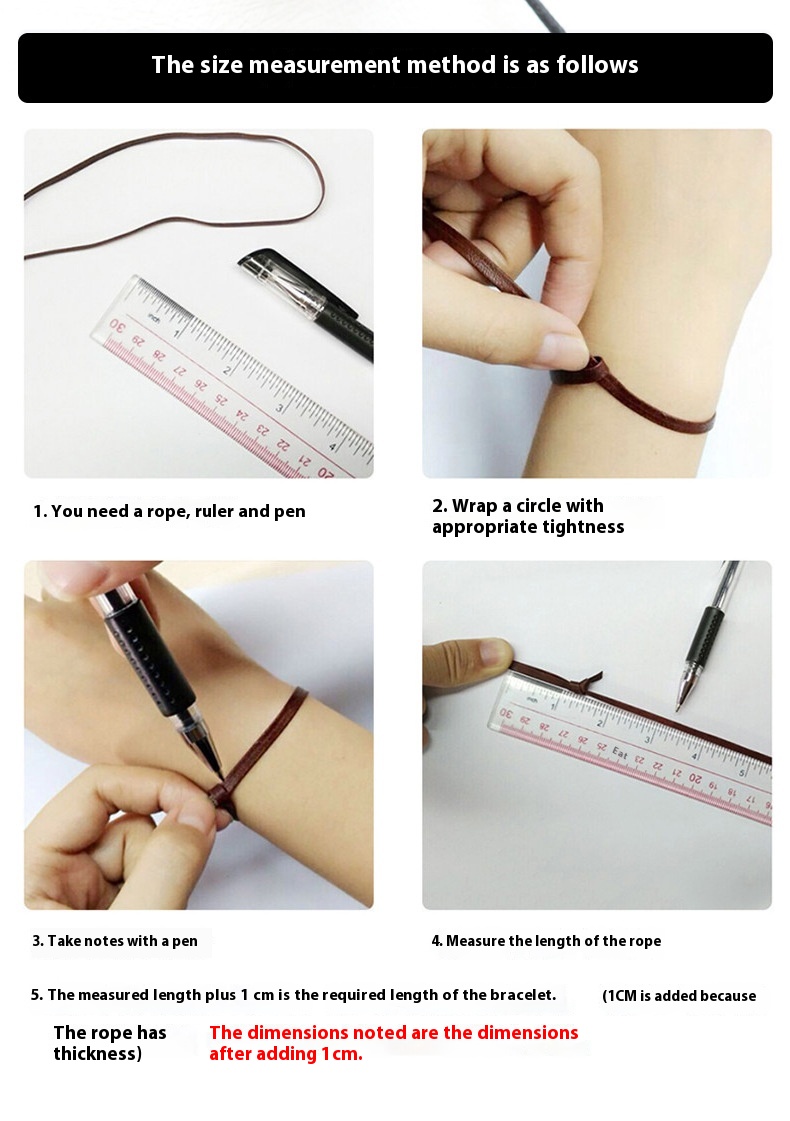 The size measurement method is as follows

1. You need a rope, ruler and pen

2. Wrap a circle with appropriate tightness

3. Take notes with a pen

4. Measure the length of the rope

5. The measured length plus 1 cm is the required length of the bracelet. (1CM is added because The rope has thickness)

The dimensions noted are the dimensions after adding 1cm.