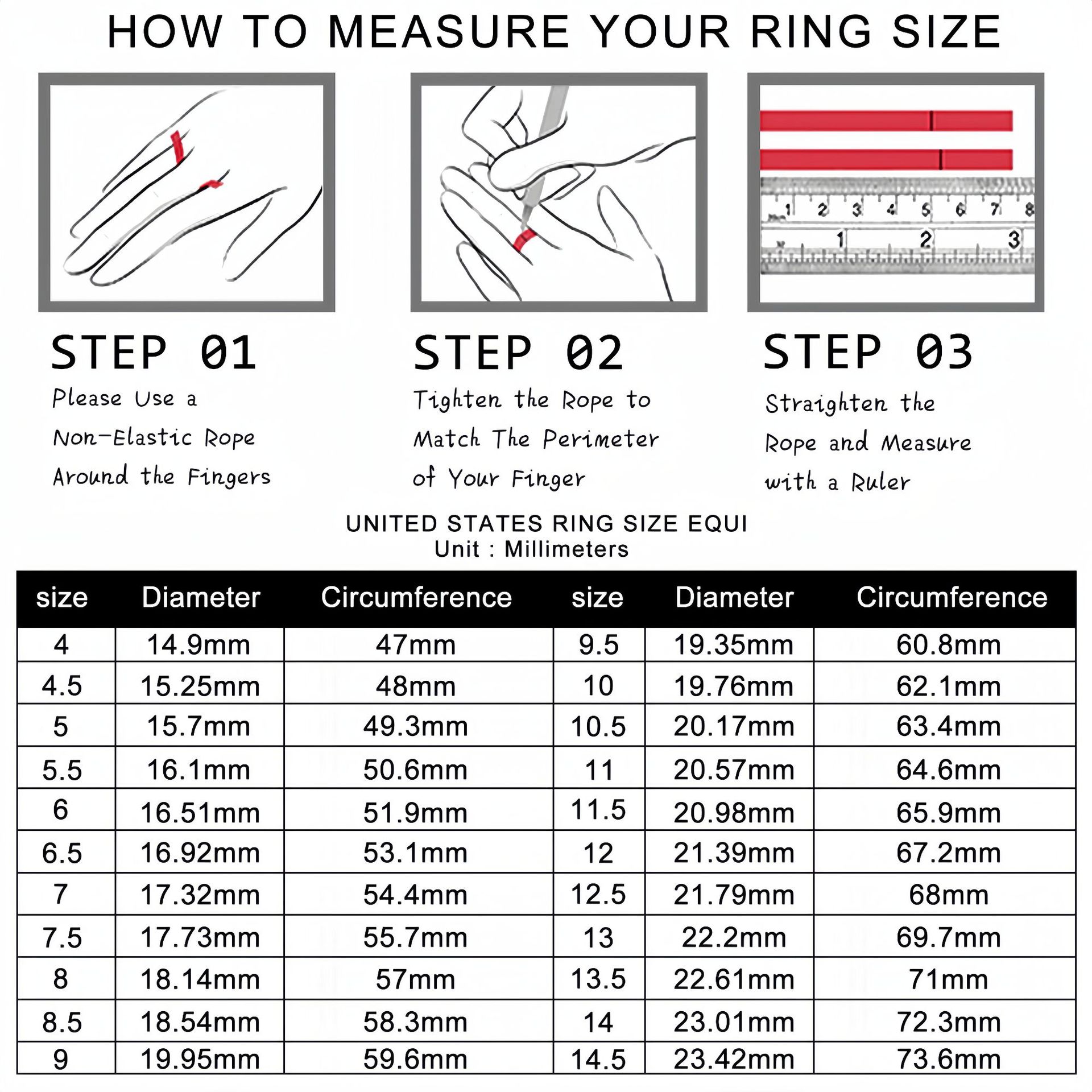 HOW TO MEASURE YOUR RING SIZE

1 2 3 4 5 6 7 8
1 2 3

STEP 01
Please Use a Non-Elastic Rope Around the Fingers

STEP 02
Tighten the Rope to Match The Perimeter of Your Finger

STEP 03
Straighten the Rope and Measure with a Ruler

UNITED STATES RING SIZE EQUI
Unit : Millimeters

| size | Diameter | Circumference | size | Diameter | Circumference |
|---|---|---|---|---|---|
| 4 | 14.9mm | 47mm | 9.5 | 19.35mm | 60.8mm |
| 4.5 | 15.25mm | 48mm | 10 | 19.76mm | 62.1mm |
| 5 | 15.7mm | 49.3mm | 10.5 | 20.17mm | 63.4mm |
| 5.5 | 16.1mm | 50.6mm | 11 | 20.57mm | 64.6mm |
| 6 | 16.51mm | 51.9mm | 11.5 | 20.98mm | 65.9mm |
| 6.5 | 16.92mm | 53.1mm | 12 | 21.39mm | 67.2mm |
| 7 | 17.32mm | 54.4mm | 12.5 | 21.79mm | 68mm |
| 7.5 | 17.73mm | 55.7mm | 13 | 22.2mm | 69.7mm |
| 8 | 18.14mm | 57mm | 13.5 | 22.61mm | 71mm |
| 8.5 | 18.54mm | 58.3mm | 14 | 23.01mm | 72.3mm |
| 9 | 19.95mm | 59.6mm | 14.5 | 23.42mm | 73.6mm |