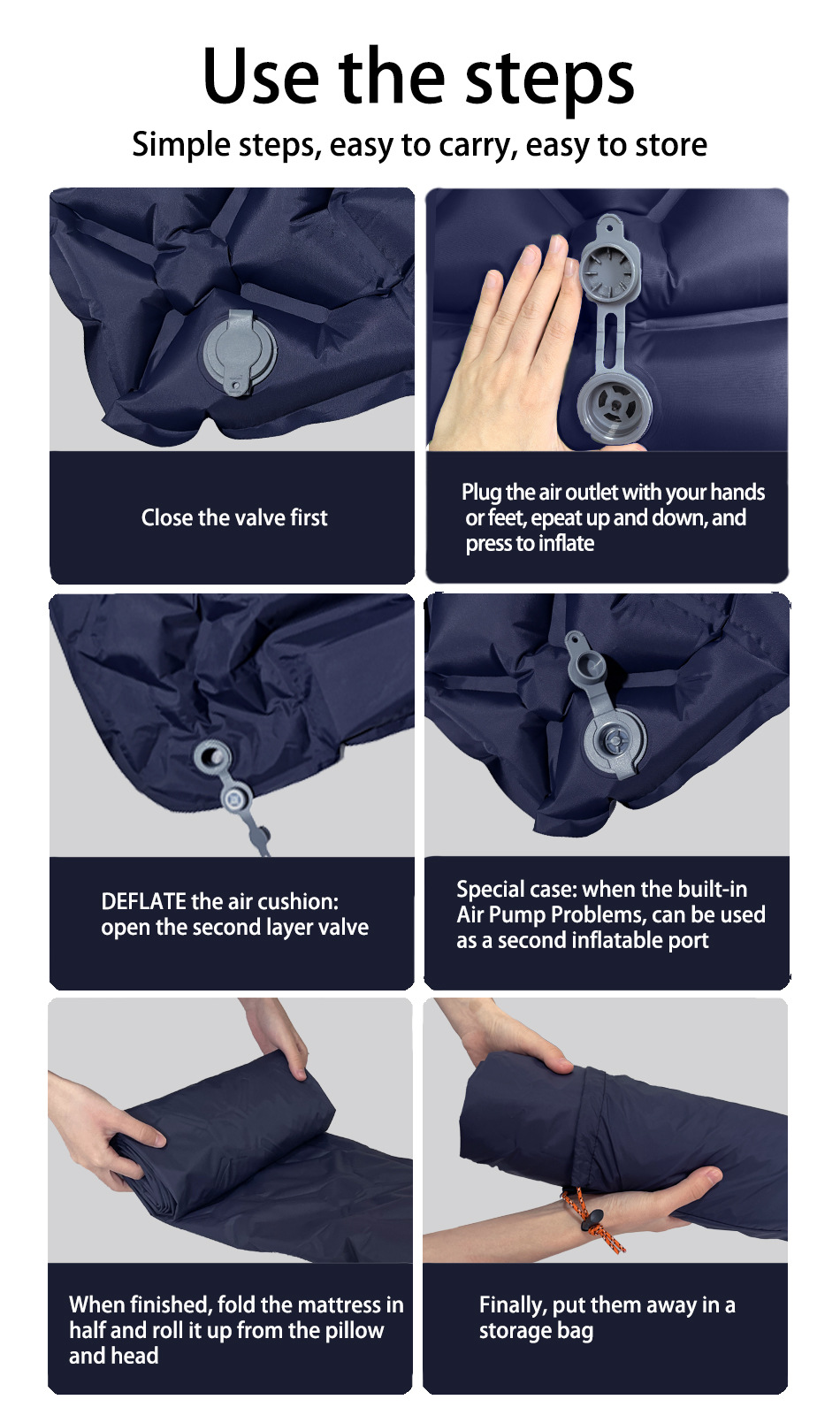 Use the steps

Simple steps, easy to carry, easy to store

Close the valve first

Plug the air outlet with your hands or feet, epeat up and down, and press to inflate

DEFLATE the air cushion: open the second layer valve

Special case: when the built-in Air Pump Problems, can be used as a second inflatable port

When finished, fold the mattress in half and roll it up from the pillow and head

Finally, put them away in a storage bag