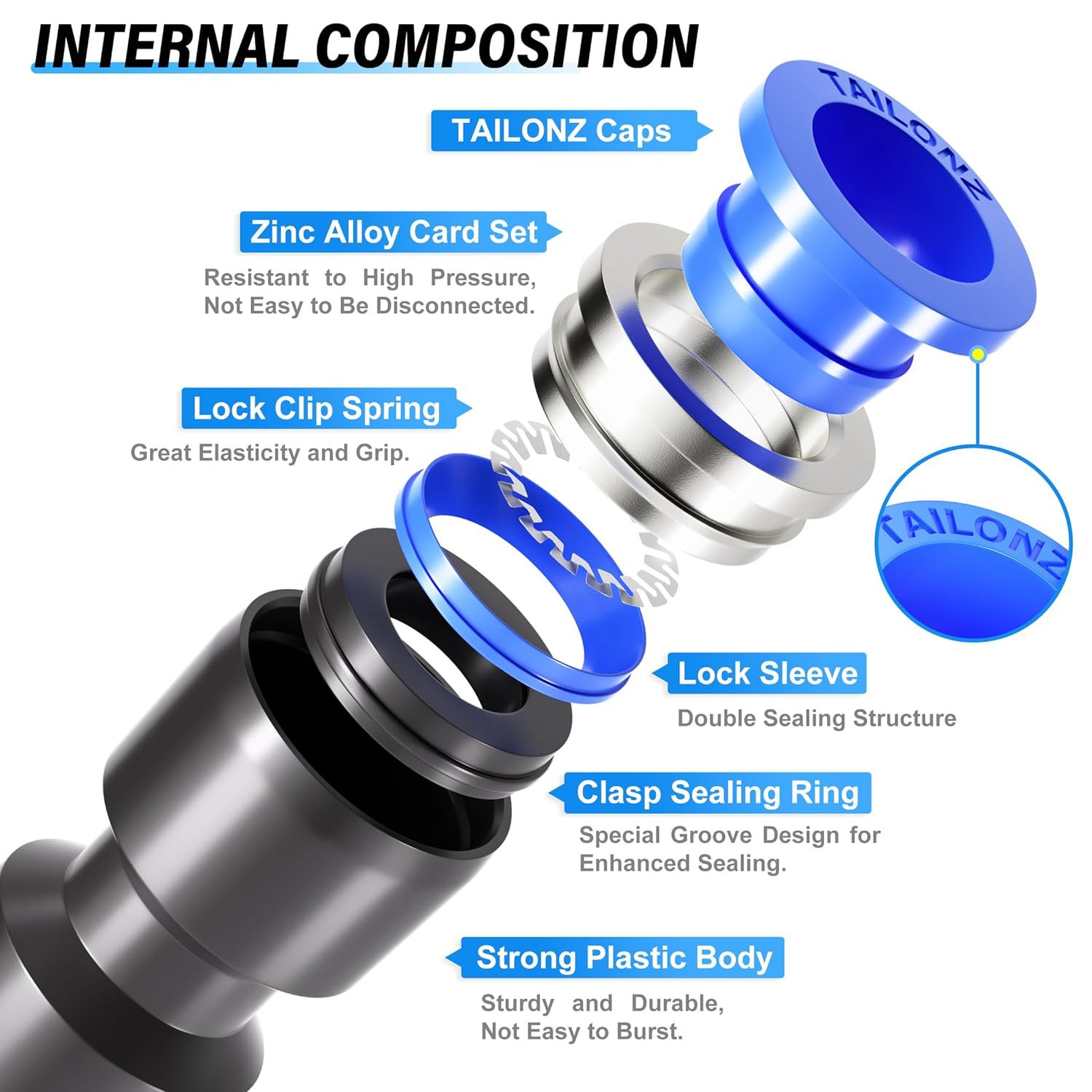 INTERNAL COMPOSITION

TAILONZ Caps

TAILONZ

Zinc Alloy Card Set

Resistant to High Pressure, Not Easy to Be Disconnected.

Lock Clip Spring

Great Elasticity and Grip.

TAILONZ

Lock Sleeve

Double Sealing Structure

Clasp Sealing Ring

Special Groove Design for Enhanced Sealing.

Strong Plastic Body

Sturdy and Durable, Not Easy to Burst.