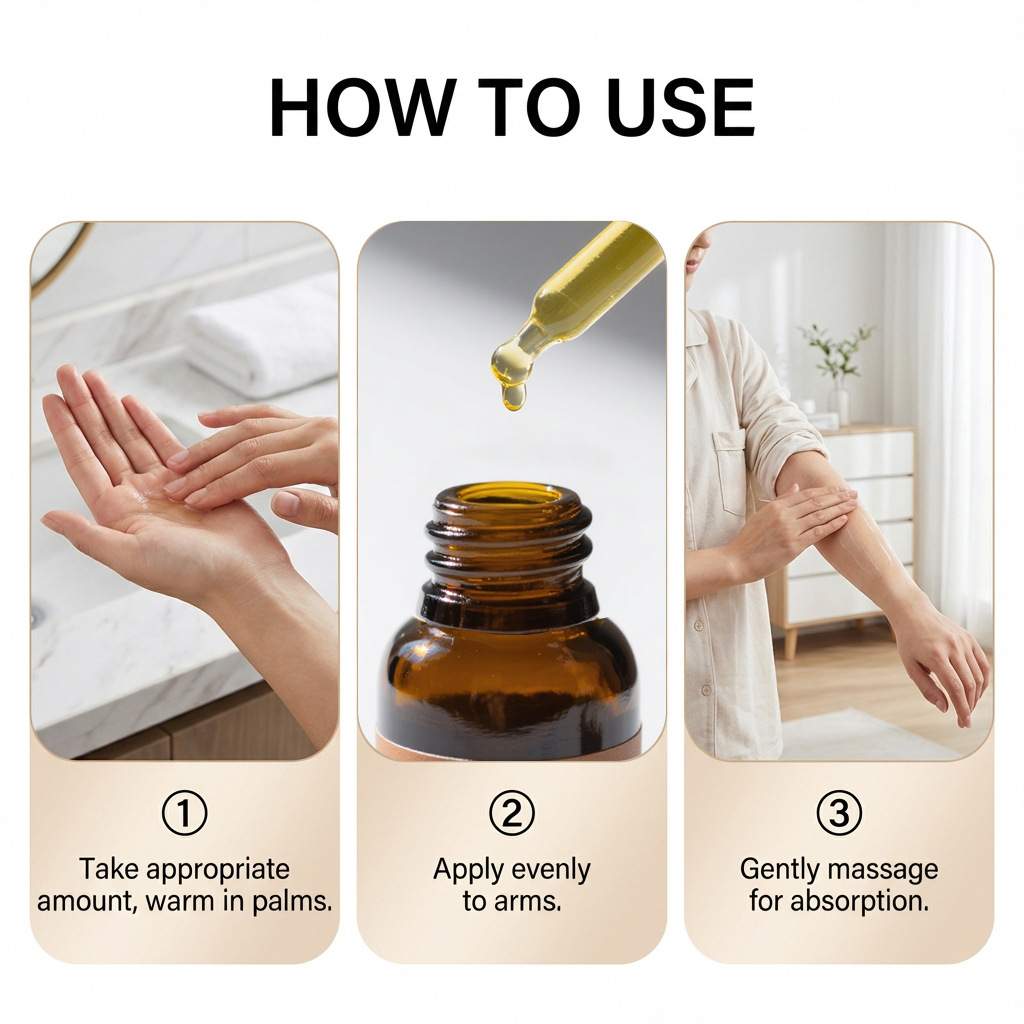 HOW TO USE

①
Take appropriate amount, warm in palms.

②
Apply evenly to arms.

③
Gently massage for absorption.