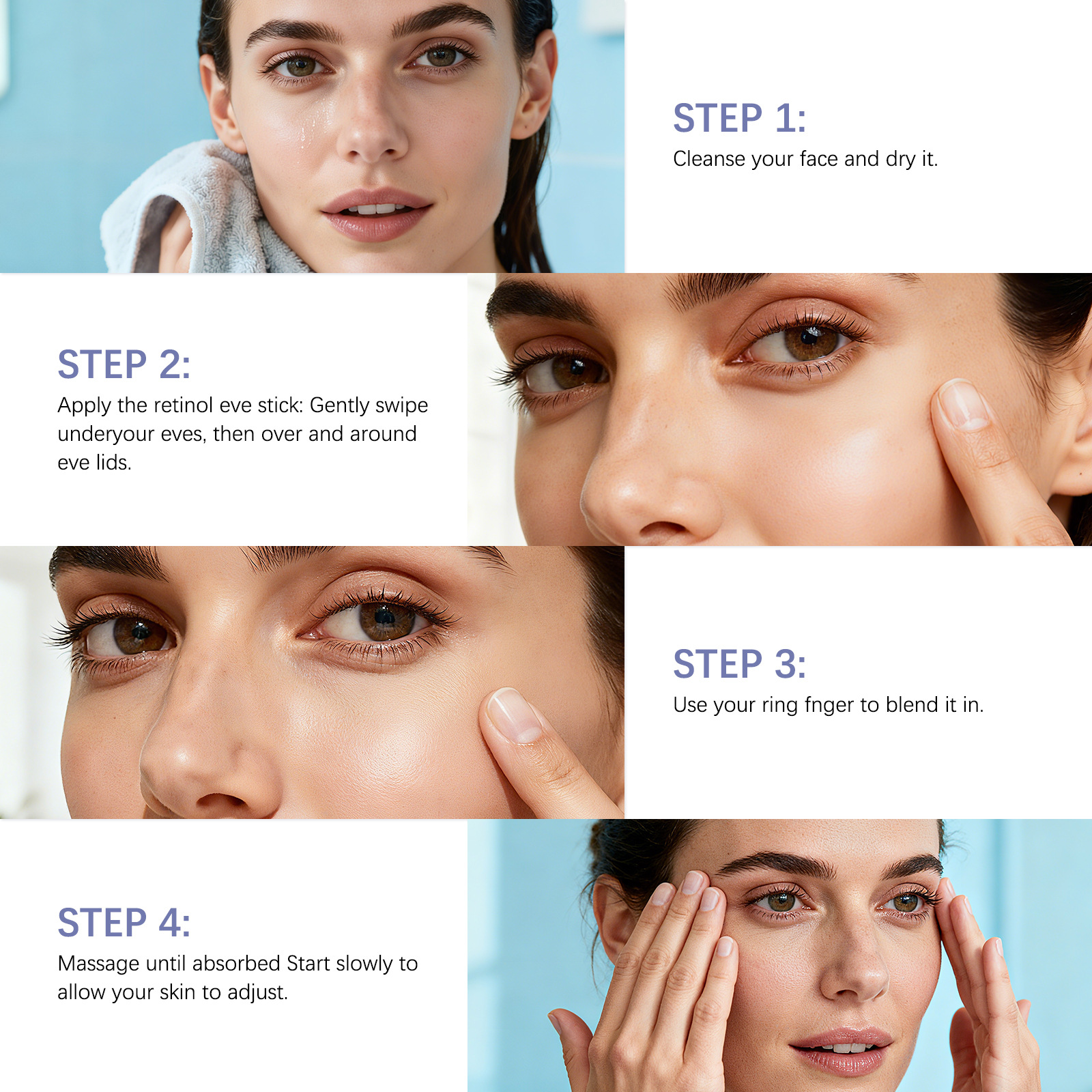 STEP 1:
Cleanse your face and dry it.

STEP 2:
Apply the retinol eve stick: Gently swipe underyour eves, then over and around eve lids.

STEP 3:
Use your ring fnger to blend it in.

STEP 4:
Massage until absorbed Start slowly to allow your skin to adjust.