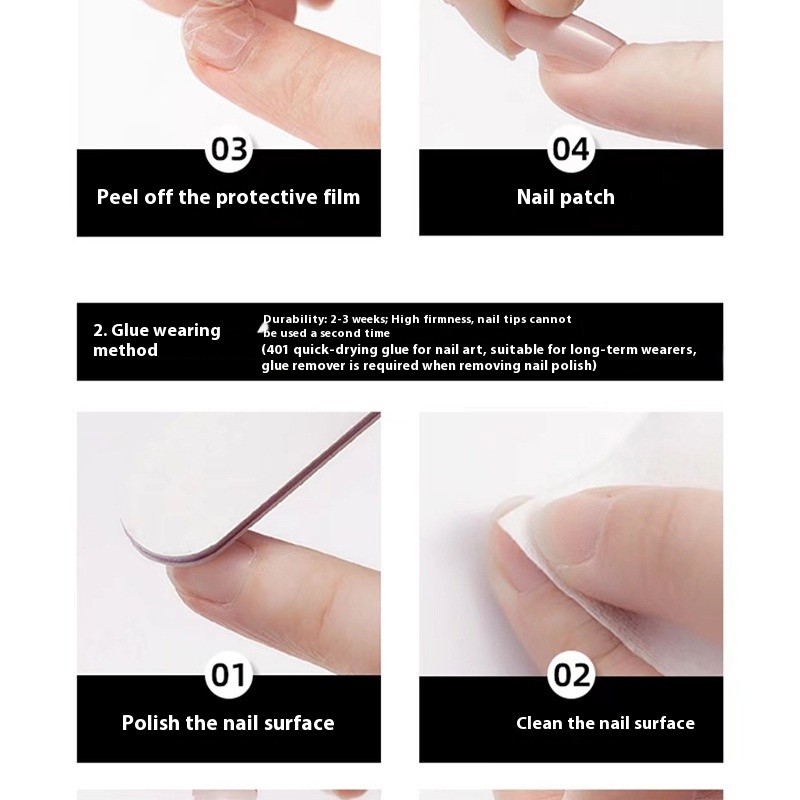 03

Peel off the protective film

04

Nail patch

2. Glue wearing method

Durability: 2-3 weeks; High firmness, nail tips cannot be used a second time
(401 quick-drying glue for nail art, suitable for long-term wearers, glue remover is required when removing nail polish)

01

Polish the nail surface

02

Clean the nail surface