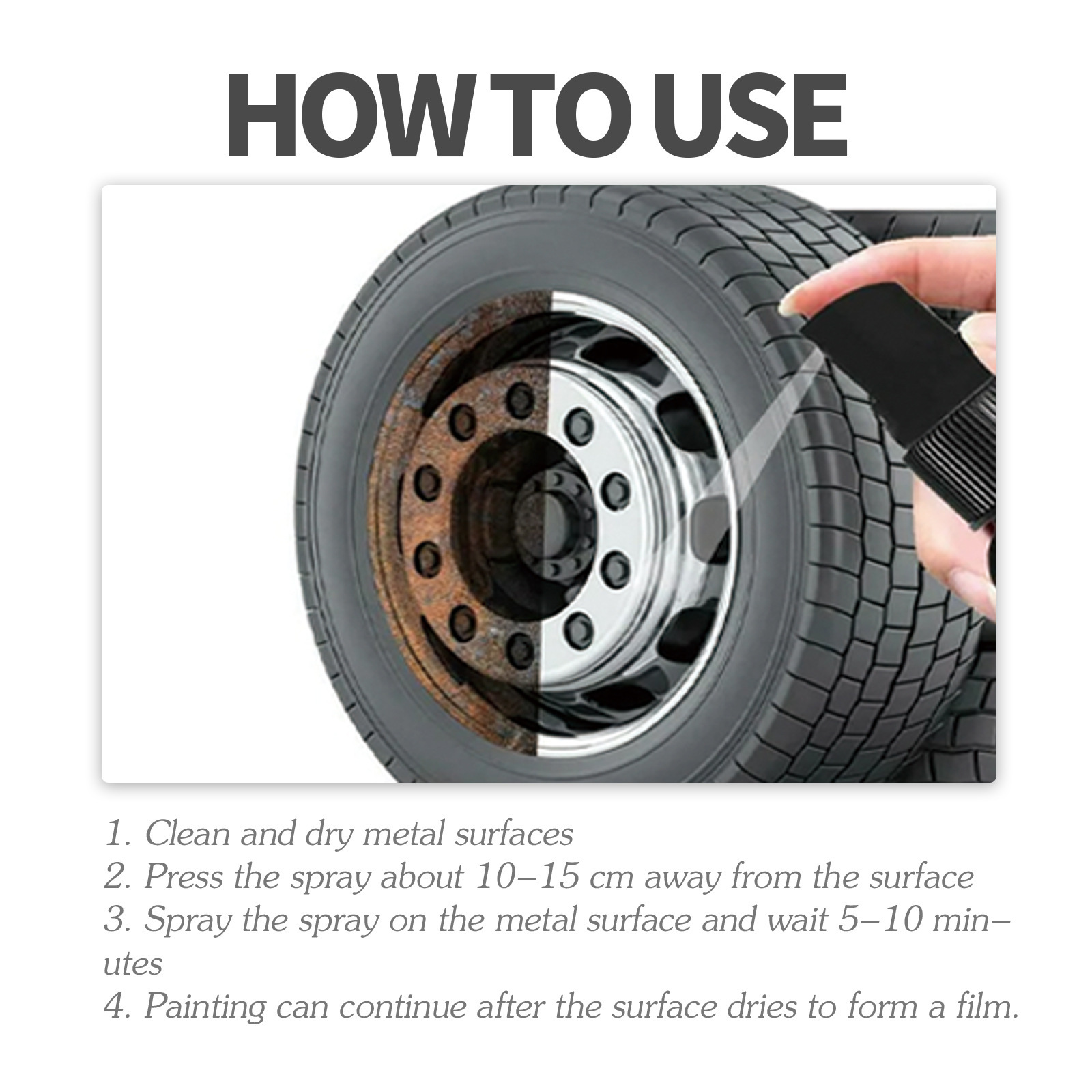 HOW TO USE

1. Clean and dry metal surfaces
2. Press the spray about 10–15 cm away from the surface
3. Spray the spray on the metal surface and wait 5–10 minutes
4. Painting can continue after the surface dries to form a film.