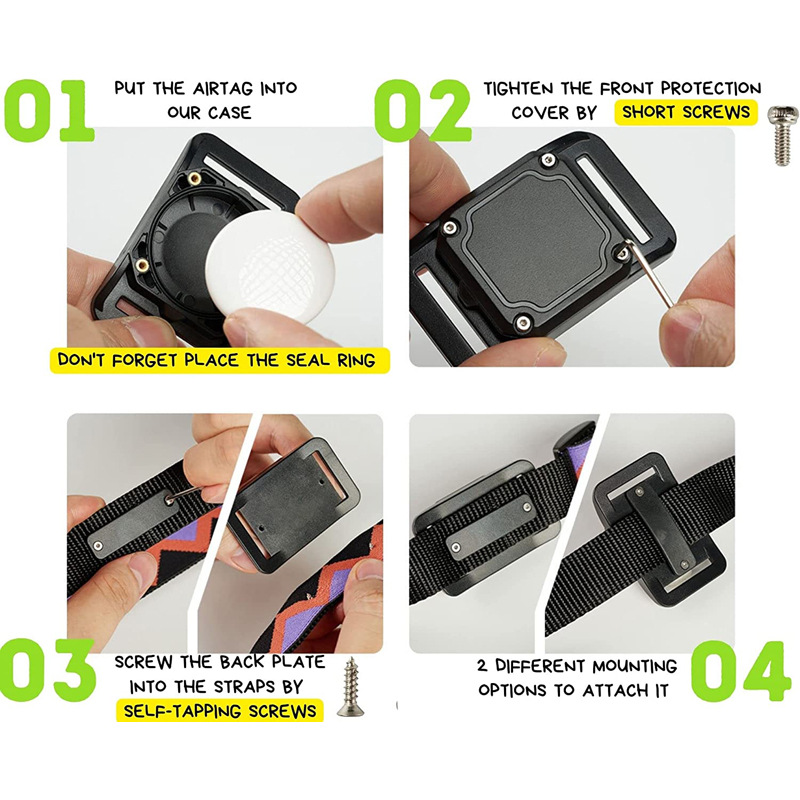 01 PUT THE AIRTAG INTO OUR CASE

DON'T FORGET PLACE THE SEAL RING

02 TIGHTEN THE FRONT PROTECTION COVER BY SHORT SCREWS

03 SCREW THE BACK PLATE INTO THE STRAPS BY SELF-TAPPING SCREWS

2 DIFFERENT MOUNTING OPTIONS TO ATTACH IT 04