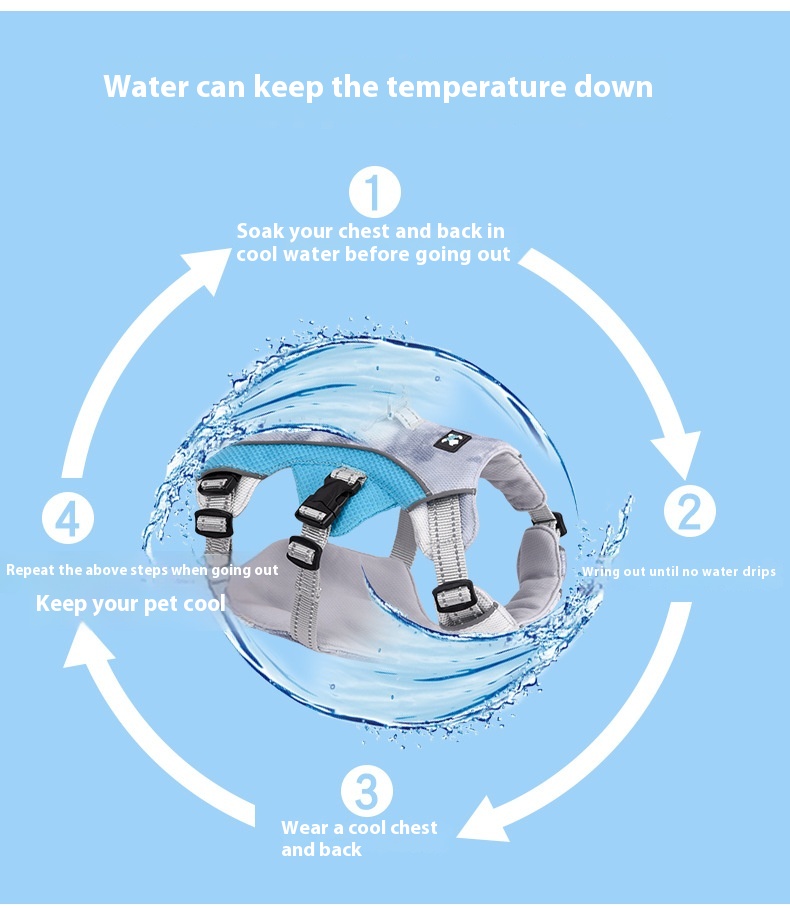 Water can keep the temperature down

1

Soak your chest and back in cool water before going out

2

Wring out until no water drips

3

Wear a cool chest and back

4

Repeat the above steps when going out

Keep your pet cool