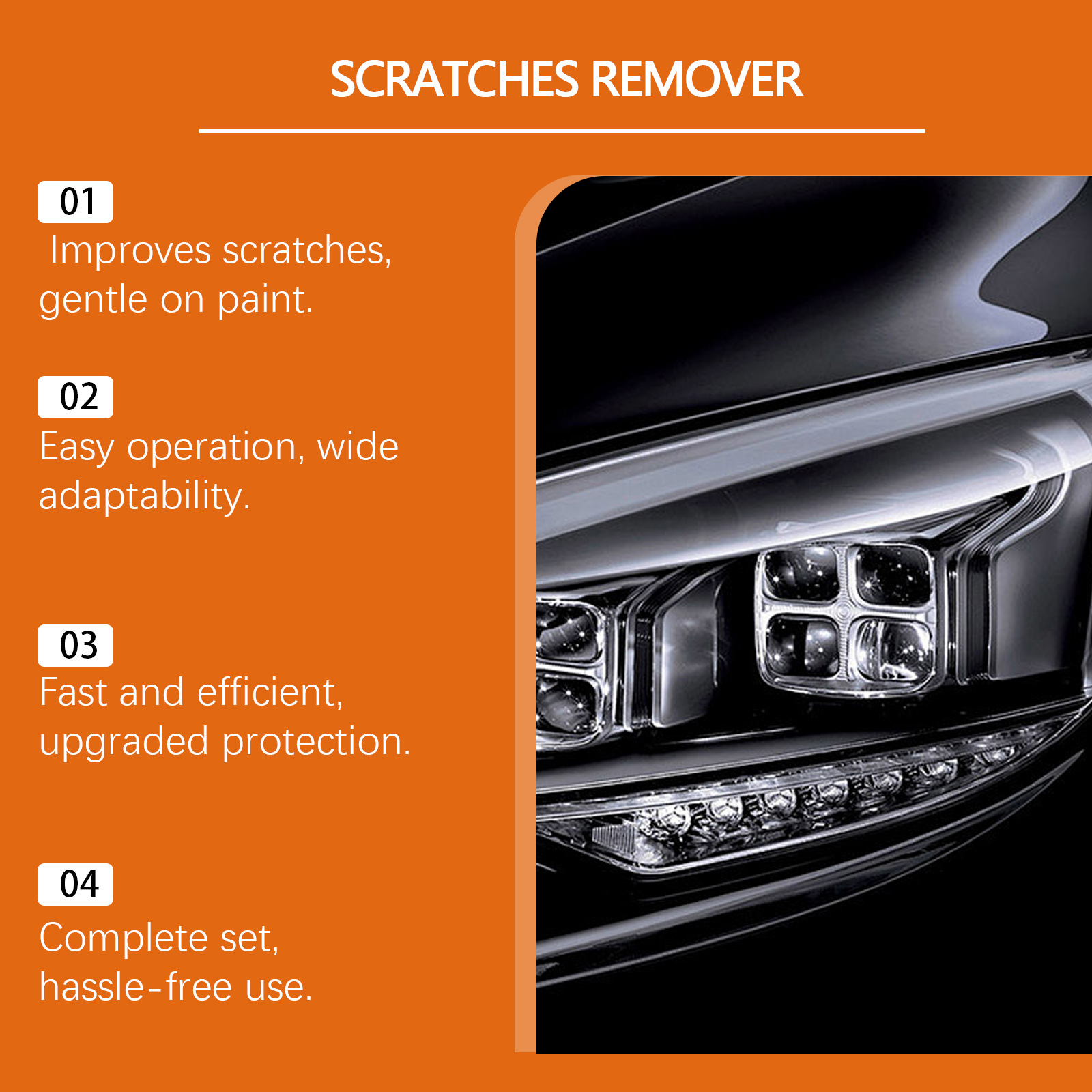 SCRATCHES REMOVER

01
Improves scratches, gentle on paint.

02
Easy operation, wide adaptability.

03
Fast and efficient, upgraded protection.

04
Complete set, hassle-free use.