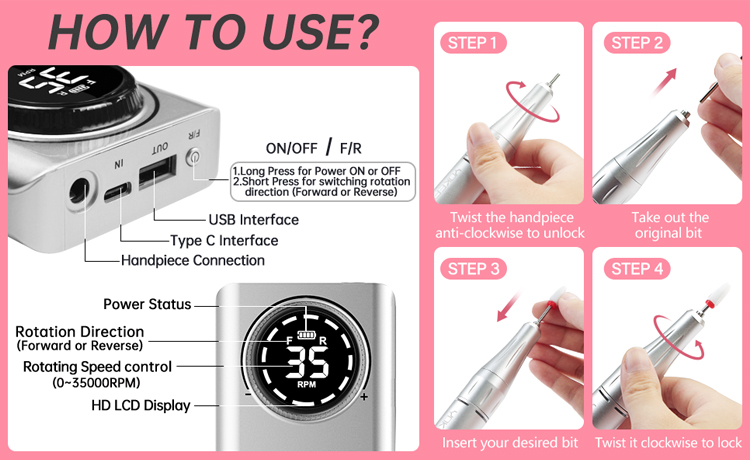 HOW TO USE?

IN OUT F/R

ON/OFF / F/R

1.Long Press for Power ON or OFF
2.Short Press for switching rotation direction (Forward or Reverse)

USB Interface

Type C Interface

Handpiece Connection

Power Status

Rotation Direction
(Forward or Reverse)

Rotating Speed control
(0~35000RPM)

HD LCD Display

F R
35
RPM
- +

STEP 1
Twist the handpiece anti-clockwise to unlock

STEP 2
Take out the original bit

STEP 3
Insert your desired bit

STEP 4
Twist it clockwise to lock