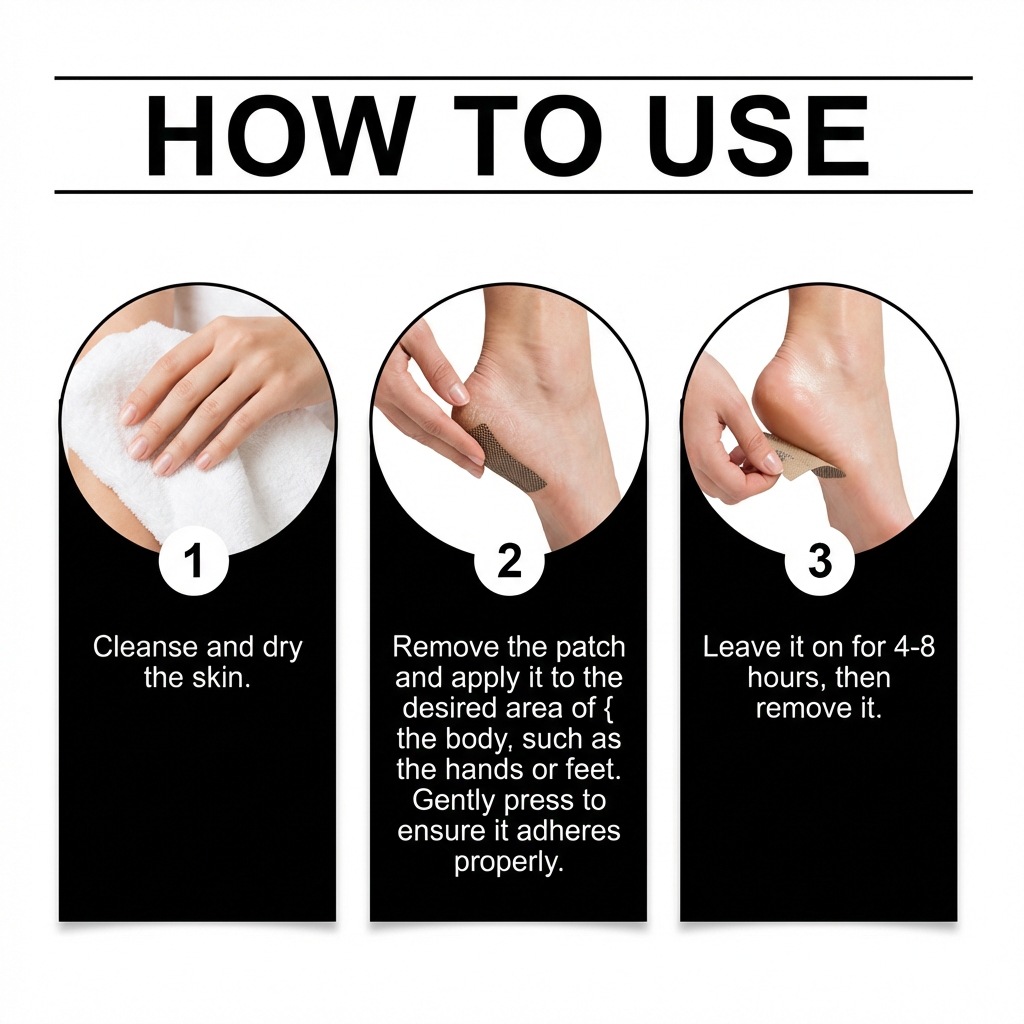 HOW TO USE

1

Cleanse and dry the skin.

2

Remove the patch and apply it to the desired area of { the body, such as the hands or feet. Gently press to ensure it adheres properly.

3

Leave it on for 4-8 hours, then remove it.