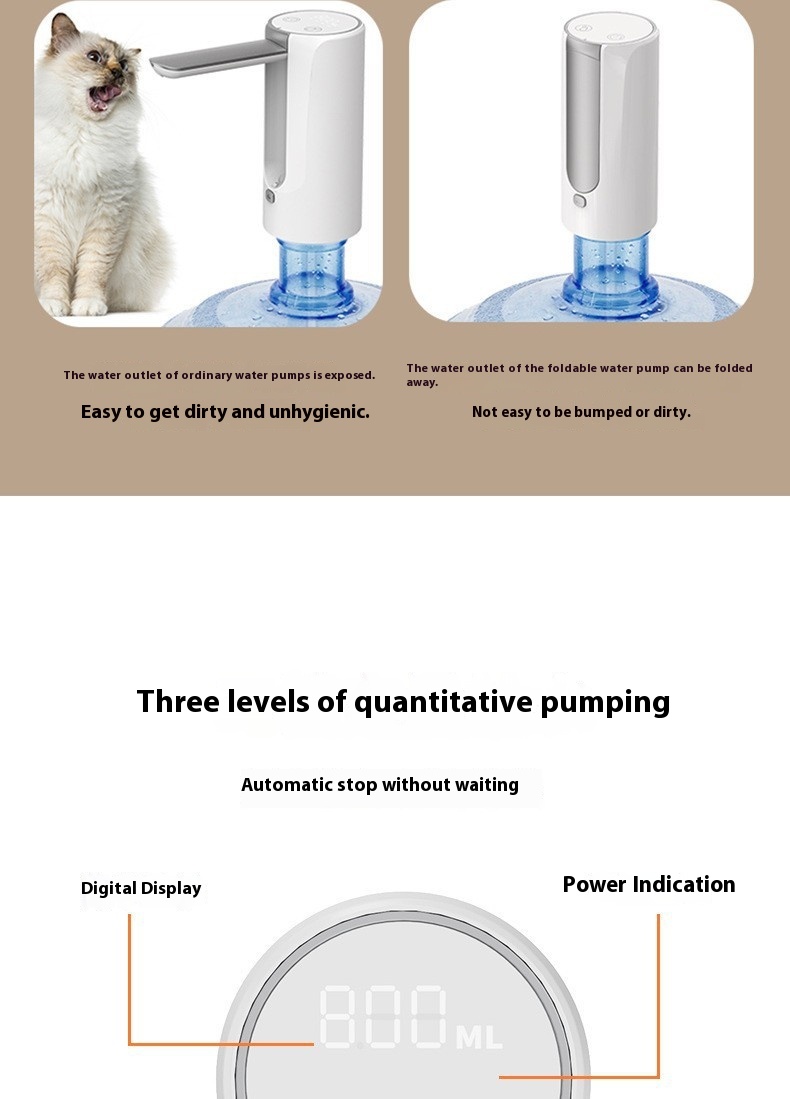 The water outlet of ordinary water pumps is exposed.

Easy to get dirty and unhygienic.

The water outlet of the foldable water pump can be folded away.

Not easy to be bumped or dirty.

Three levels of quantitative pumping

Automatic stop without waiting

Digital Display

Power Indication

800 ML