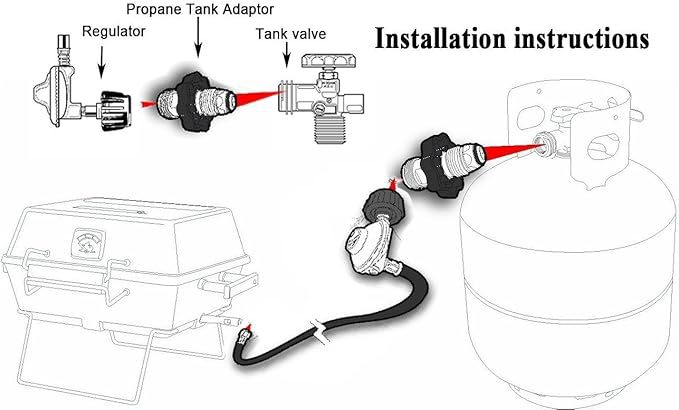 Propane Tank Adaptor

Regulator

Tank valve

Installation instructions