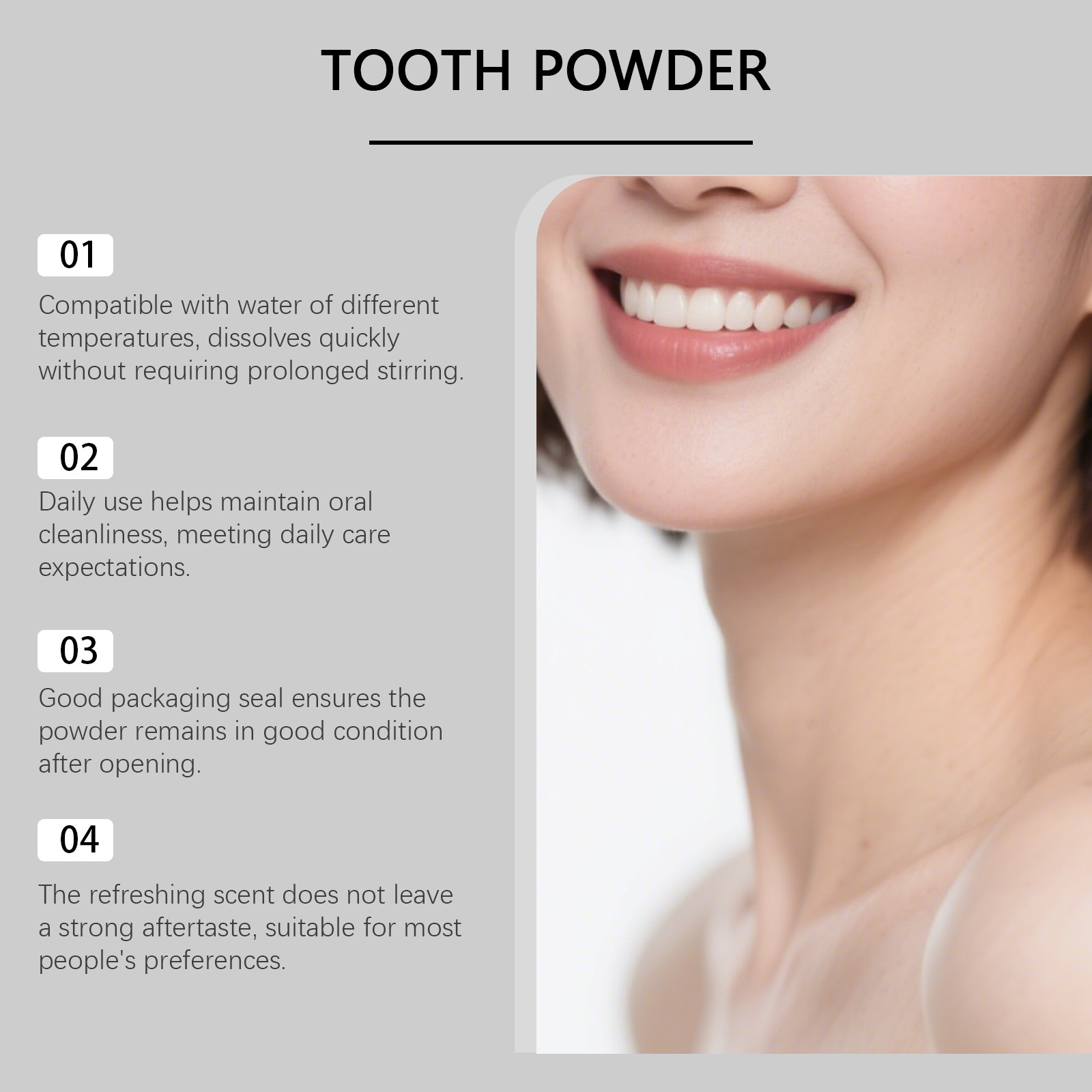 TOOTH POWDER

01

Compatible with water of different temperatures, dissolves quickly without requiring prolonged stirring.

02

Daily use helps maintain oral cleanliness, meeting daily care expectations.

03

Good packaging seal ensures the powder remains in good condition after opening.

04

The refreshing scent does not leave a strong aftertaste, suitable for most people's preferences.