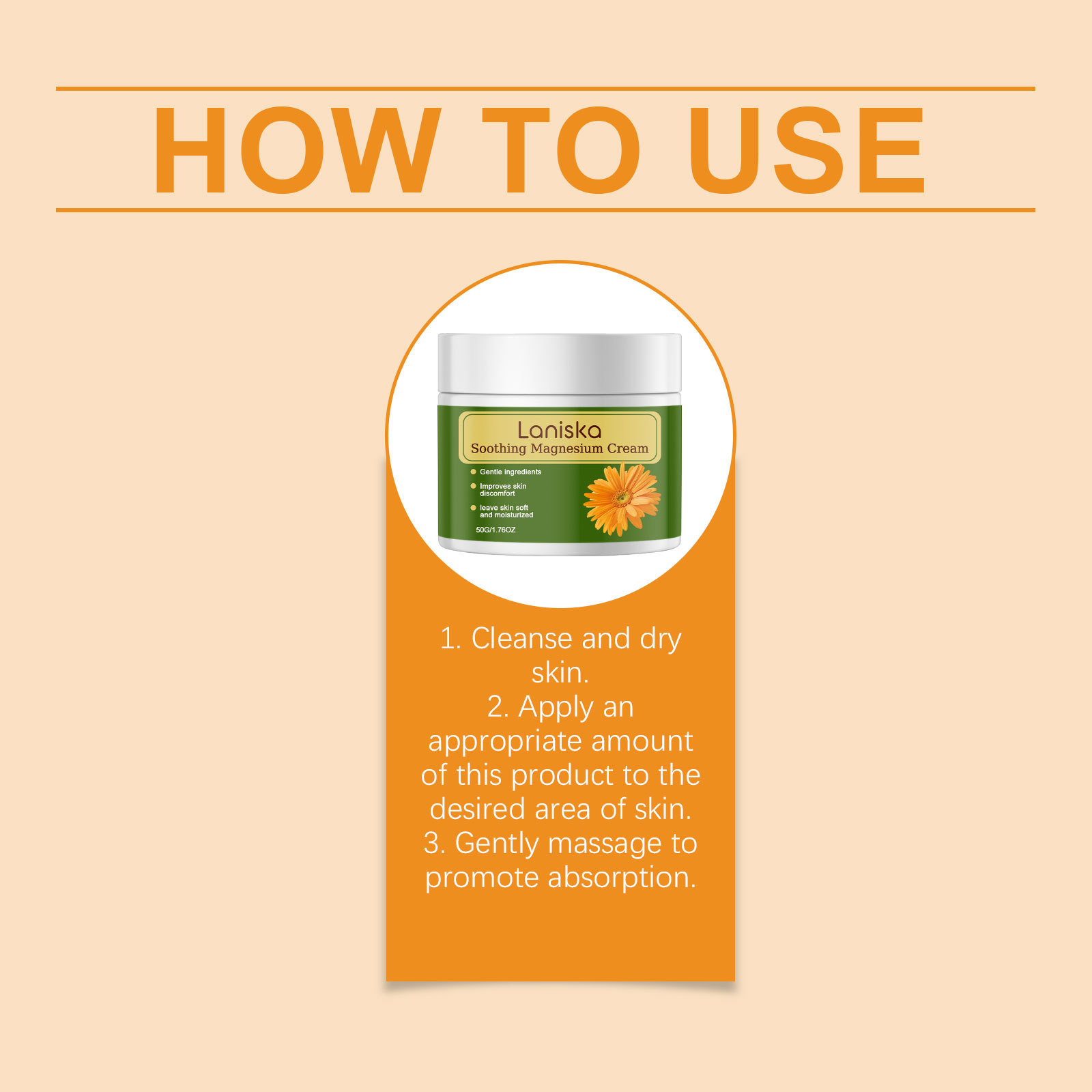 HOW TO USE

Laniska
Soothing Magnesium Cream

Gentle ingredients
Improves skin discomfort
leave skin soft and moisturized
50G/1.76OZ

1. Cleanse and dry skin.
2. Apply an appropriate amount of this product to the desired area of skin.
3. Gently massage to promote absorption.