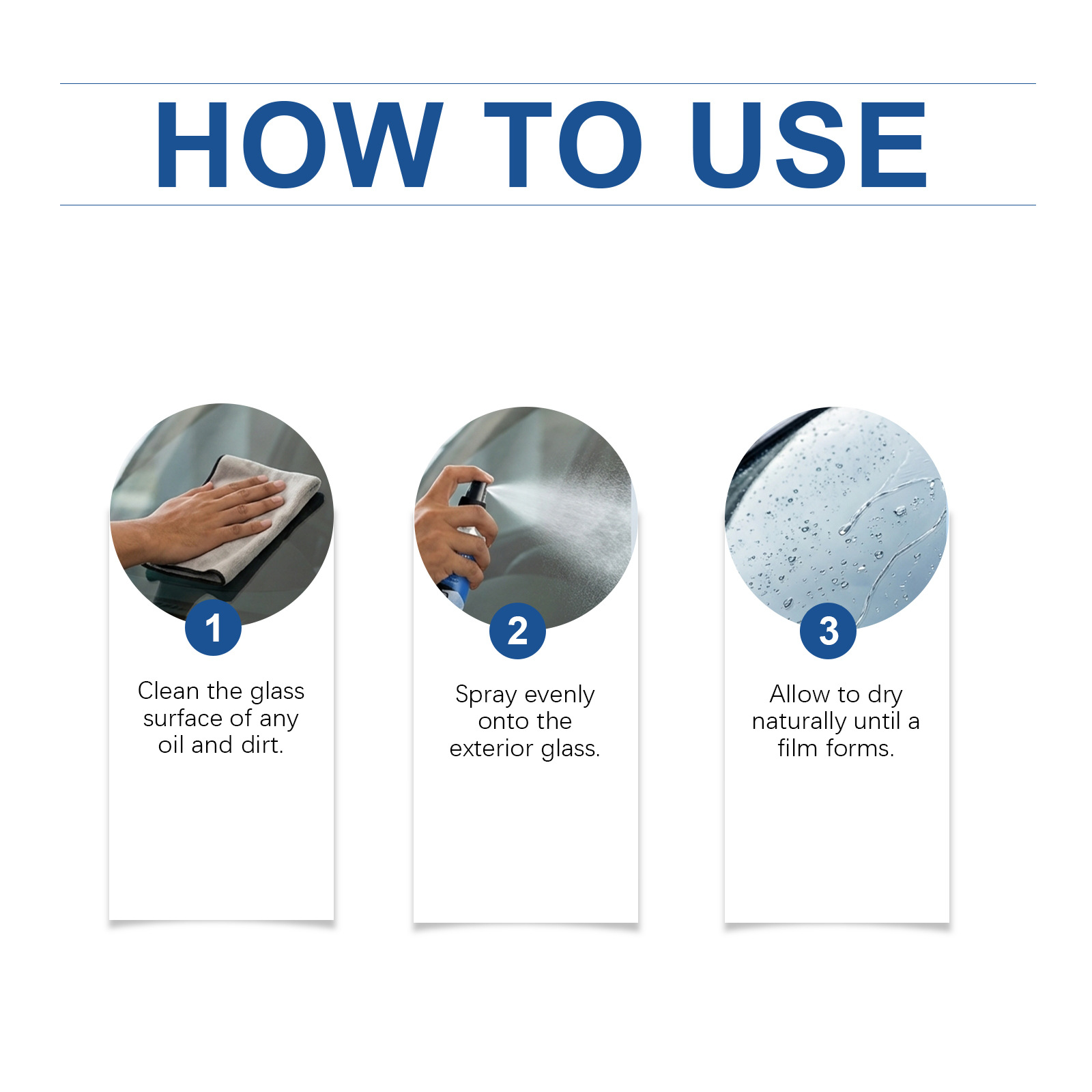 HOW TO USE

1

Clean the glass surface of any oil and dirt.

2

Spray evenly onto the exterior glass.

3

Allow to dry naturally until a film forms.