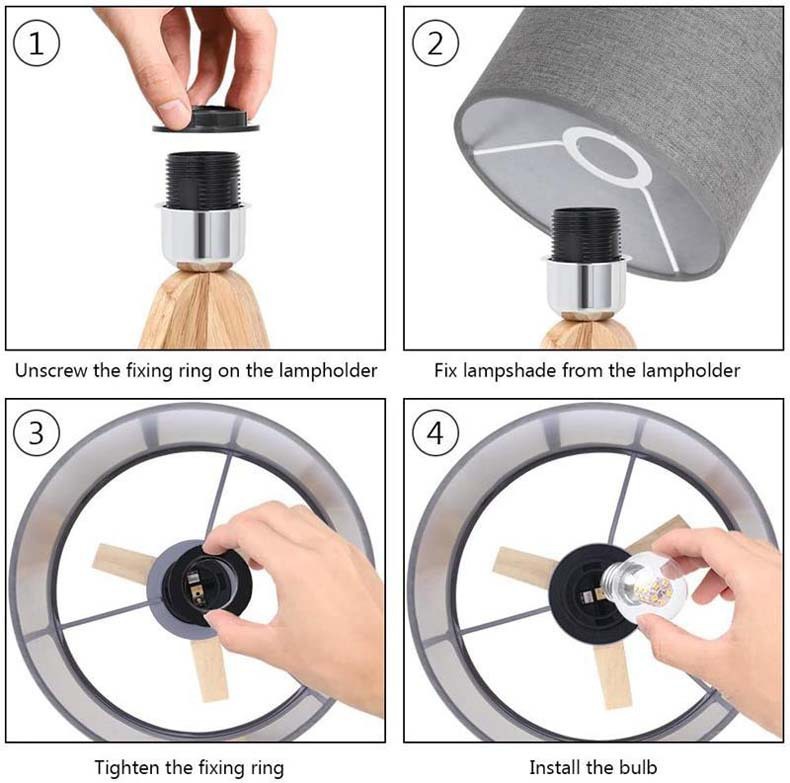 1

Unscrew the fixing ring on the lampholder

2

Fix lampshade from the lampholder

3

Tighten the fixing ring

4

Install the bulb