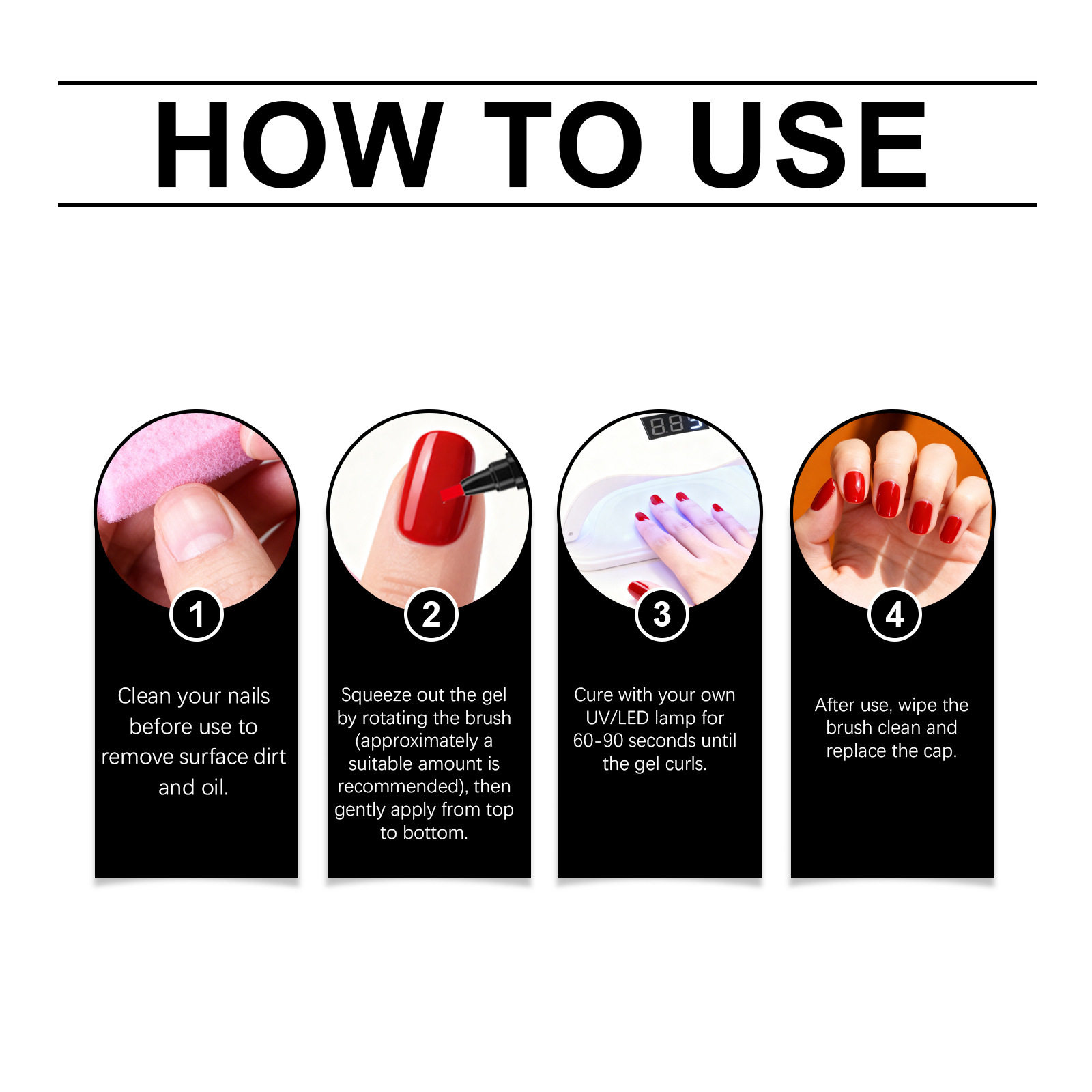 HOW TO USE

1

Clean your nails before use to remove surface dirt and oil.

2

Squeeze out the gel by rotating the brush (approximately a suitable amount is recommended), then gently apply from top to bottom.

3

Cure with your own UV/LED lamp for 60-90 seconds until the gel curls.

4

After use, wipe the brush clean and replace the cap.