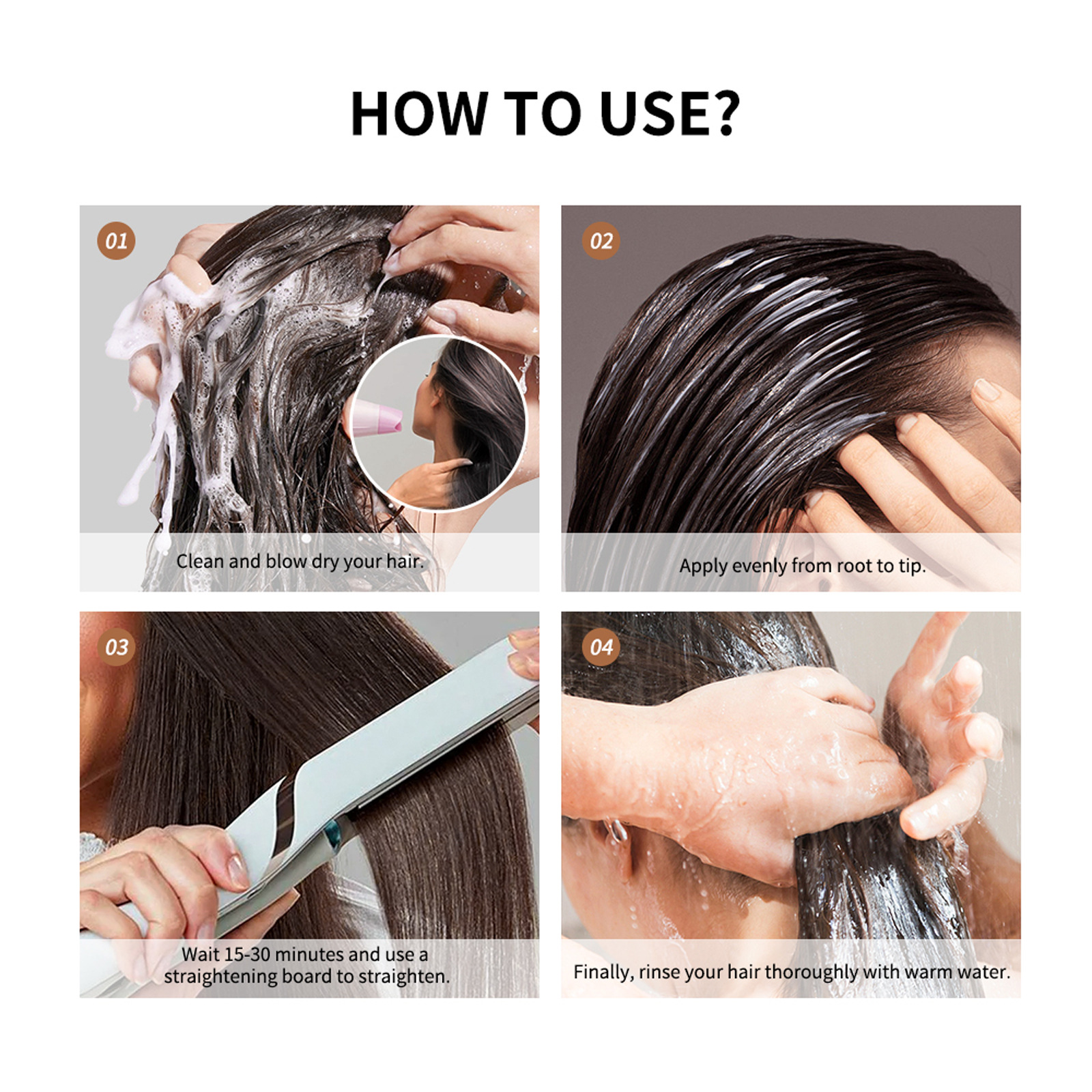 HOW TO USE?

01

Clean and blow dry your hair.

02

Apply evenly from root to tip.

03

Wait 15-30 minutes and use a straightening board to straighten.

04

Finally, rinse your hair thoroughly with warm water.