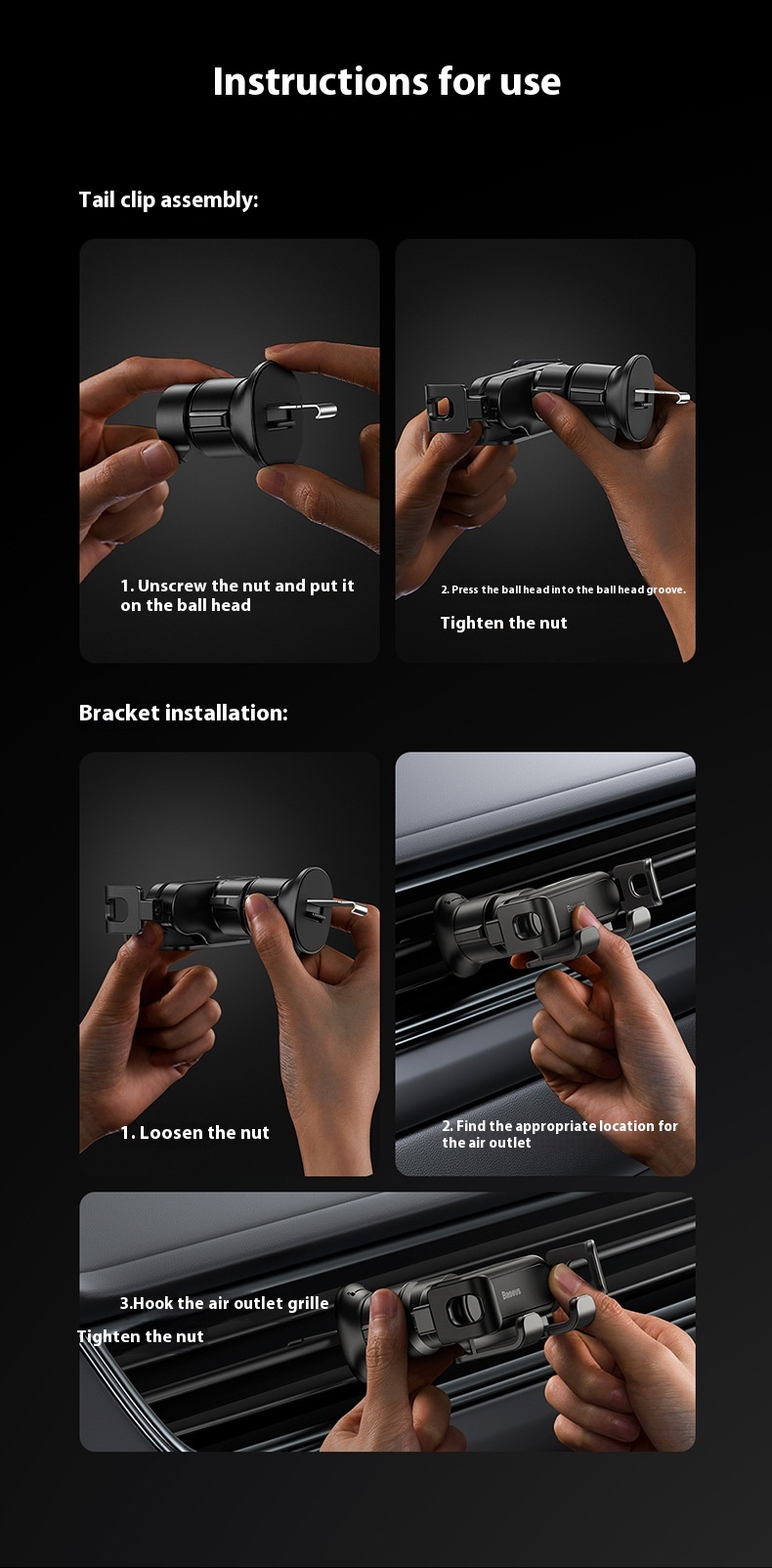 Instructions for use

Tail clip assembly:

1. Unscrew the nut and put it on the ball head

2. Press the ball head into the ball head groove.

Tighten the nut

Bracket installation:

1. Loosen the nut

Baseus

2. Find the appropriate location for the air outlet

3.Hook the air outlet grille

Tighten the nut

Baseus