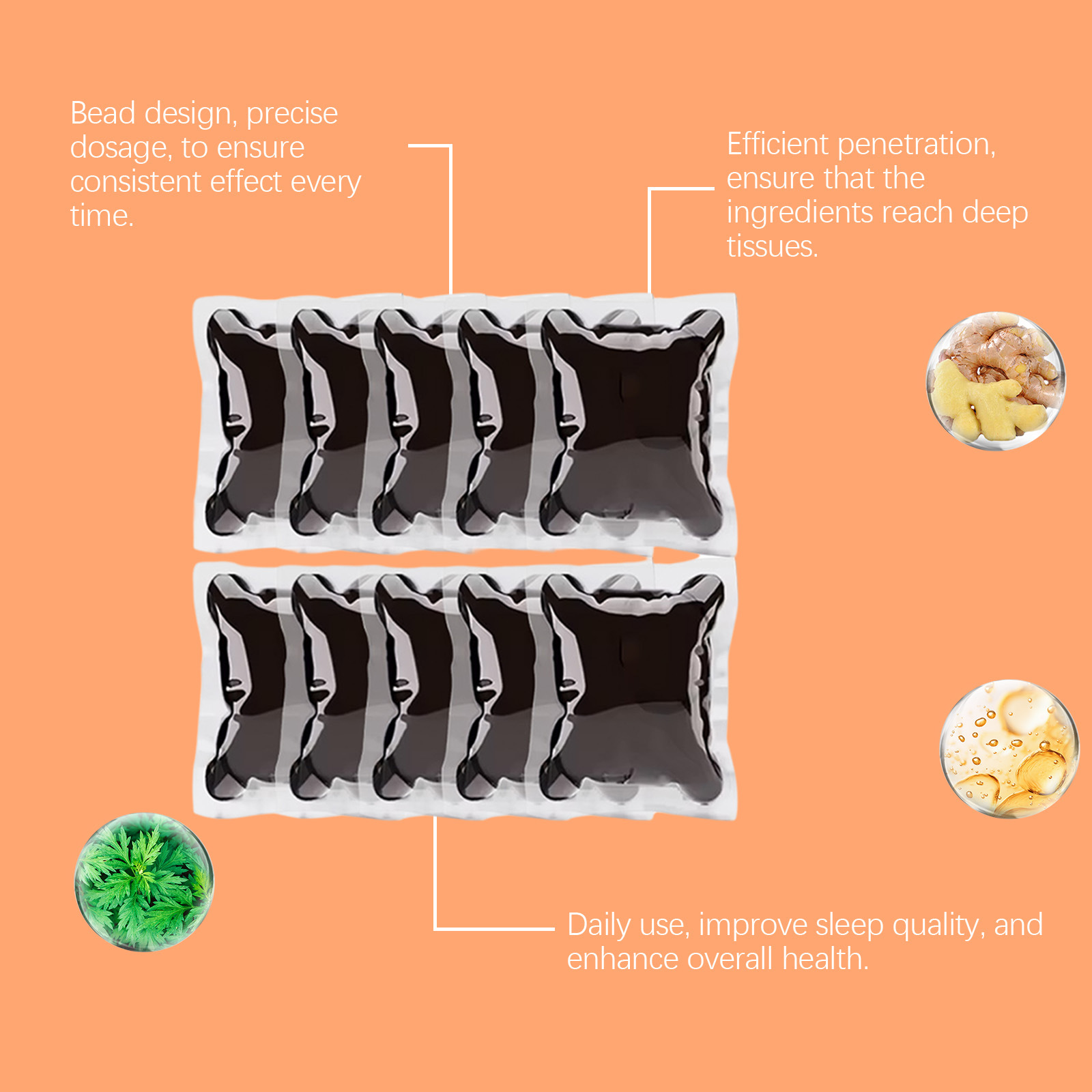 Bead design, precise dosage, to ensure consistent effect every time.

Efficient penetration, ensure that the ingredients reach deep tissues.

Daily use, improve sleep quality, and enhance overall health.