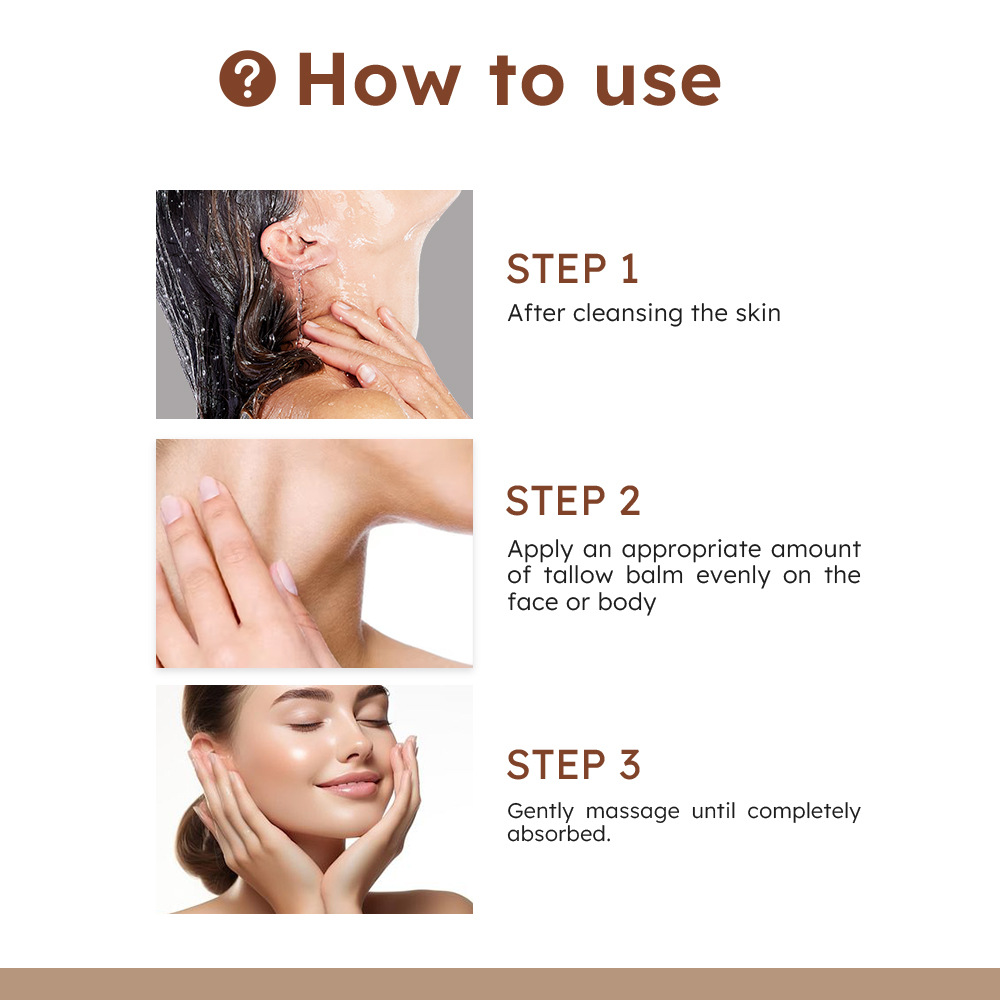 ? How to use

STEP 1
After cleansing the skin

STEP 2
Apply an appropriate amount of tallow balm evenly on the face or body

STEP 3
Gently massage until completely absorbed.