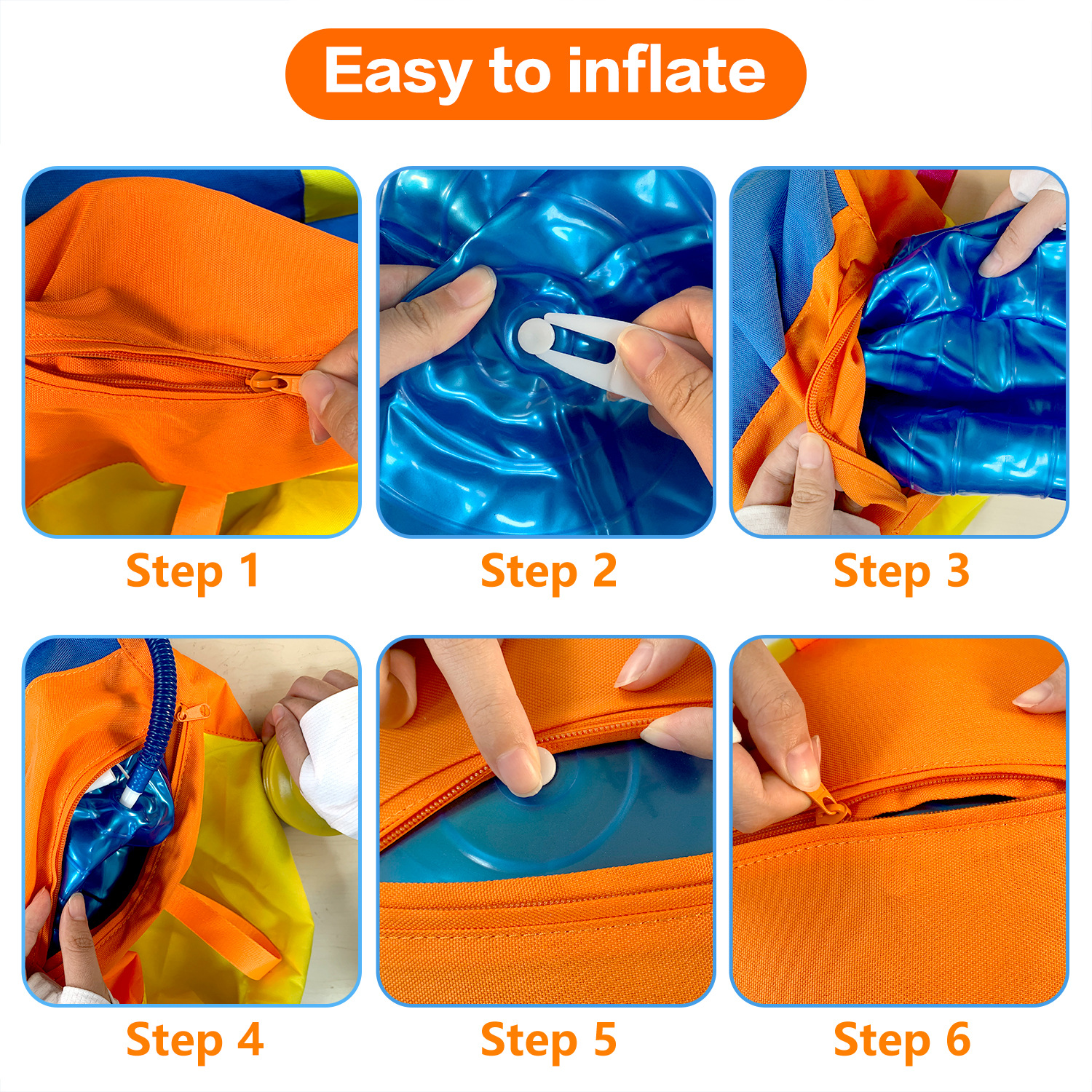 Easy to inflate

Step 1

Step 2

Step 3

Step 4

Step 5

Step 6