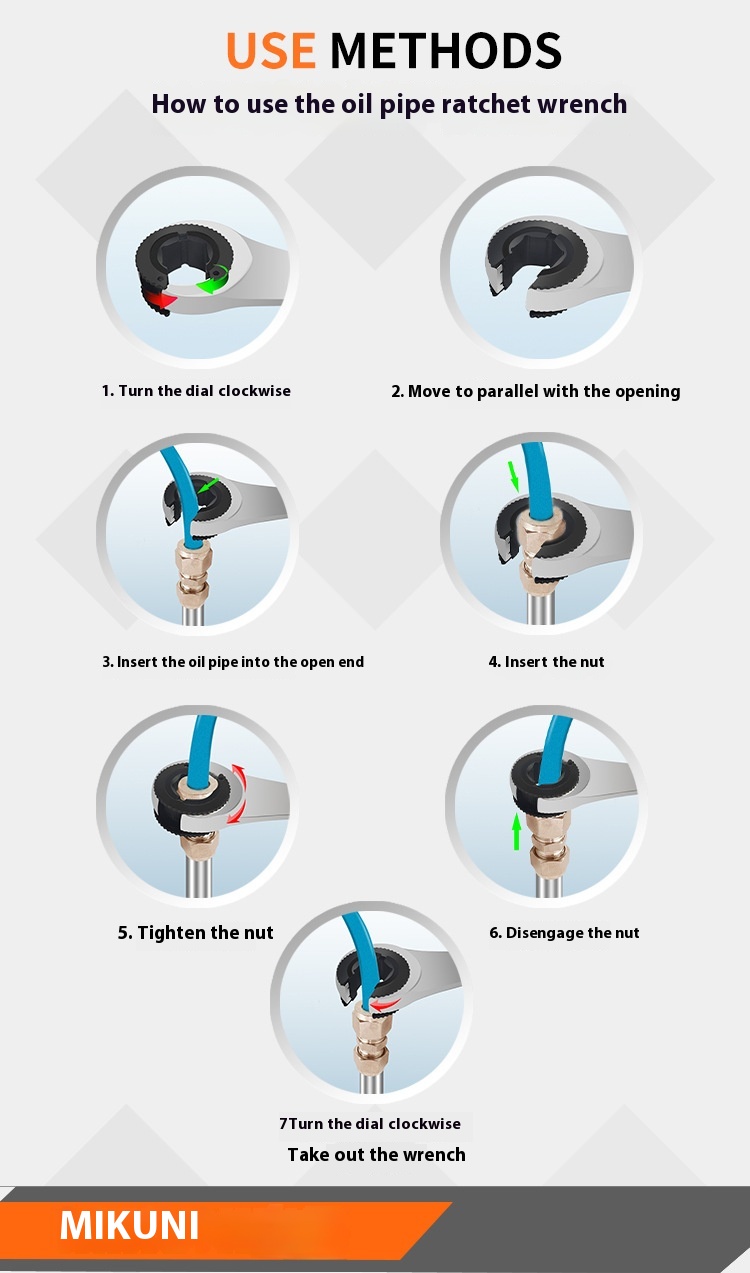 USE METHODS

How to use the oil pipe ratchet wrench

1. Turn the dial clockwise

2. Move to parallel with the opening

3. Insert the oil pipe into the open end

4. Insert the nut

5. Tighten the nut

6. Disengage the nut

7Turn the dial clockwise

Take out the wrench

MIKUNI