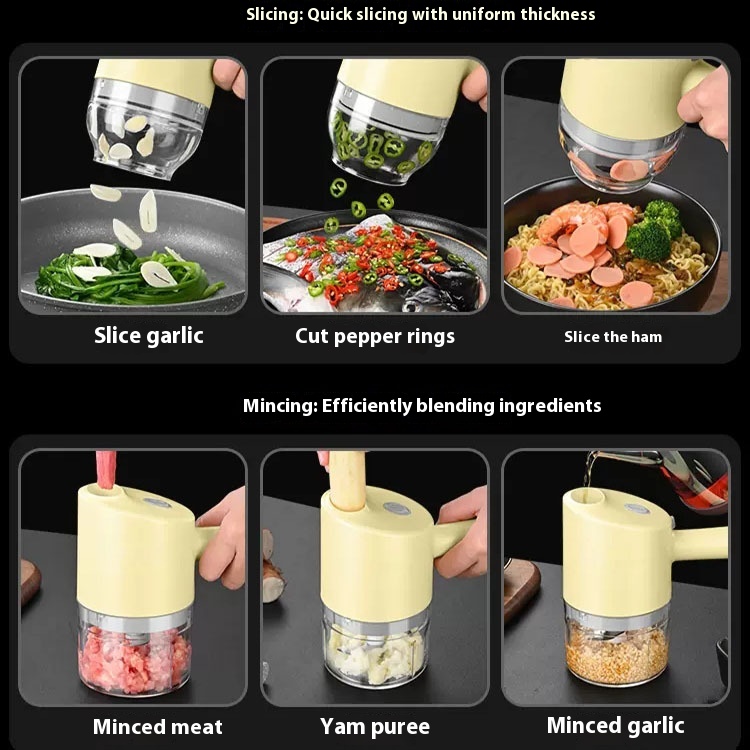 Slicing: Quick slicing with uniform thickness

Slice garlic

Cut pepper rings

Slice the ham

Mincing: Efficiently blending ingredients

Minced meat

Yam puree

Minced garlic