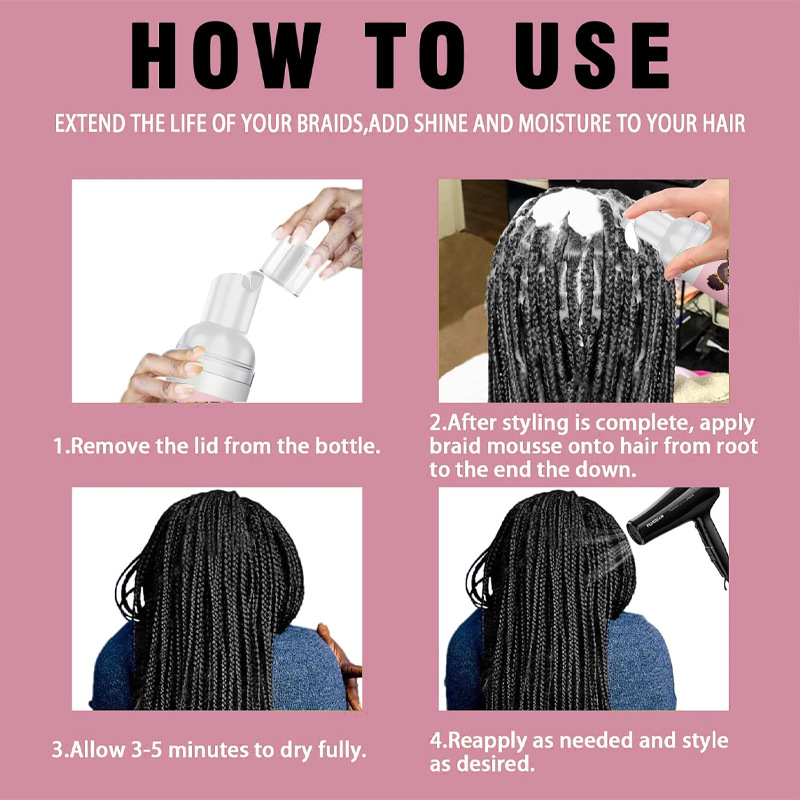 HOW TO USE

EXTEND THE LIFE OF YOUR BRAIDS,ADD SHINE AND MOISTURE TO YOUR HAIR

1.Remove the lid from the bottle.

2.After styling is complete, apply braid mousse onto hair from root to the end the down.

3.Allow 3-5 minutes to dry fully.

4.Reapply as needed and style as desired.