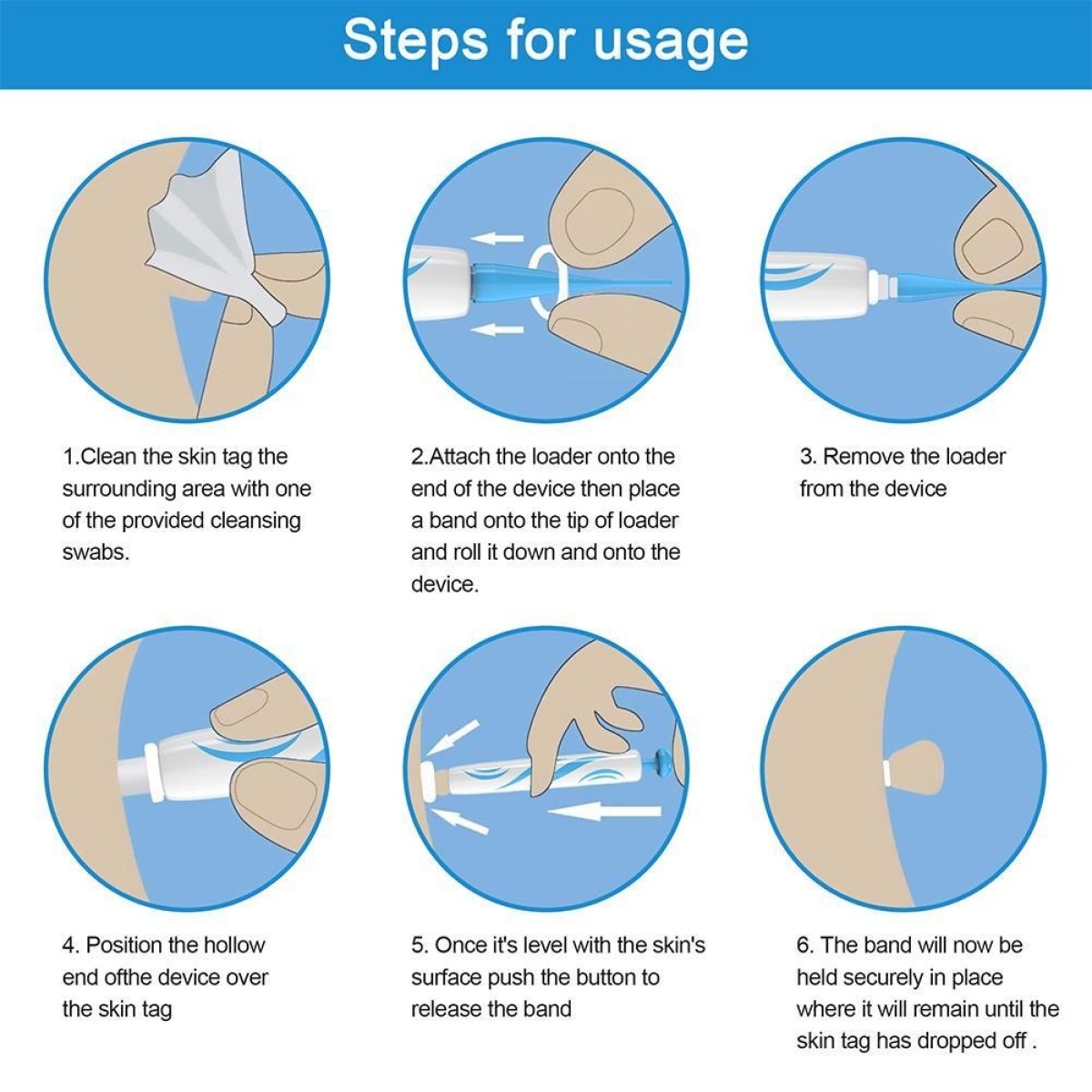 Steps for usage

1.Clean the skin tag the surrounding area with one of the provided cleansing swabs.

2.Attach the loader onto the end of the device then place a band onto the tip of loader and roll it down and onto the device.

3. Remove the loader from the device

4. Position the hollow end ofthe device over the skin tag

5. Once it's level with the skin's surface push the button to release the band

6. The band will now be held securely in place where it will remain until the skin tag has dropped off .