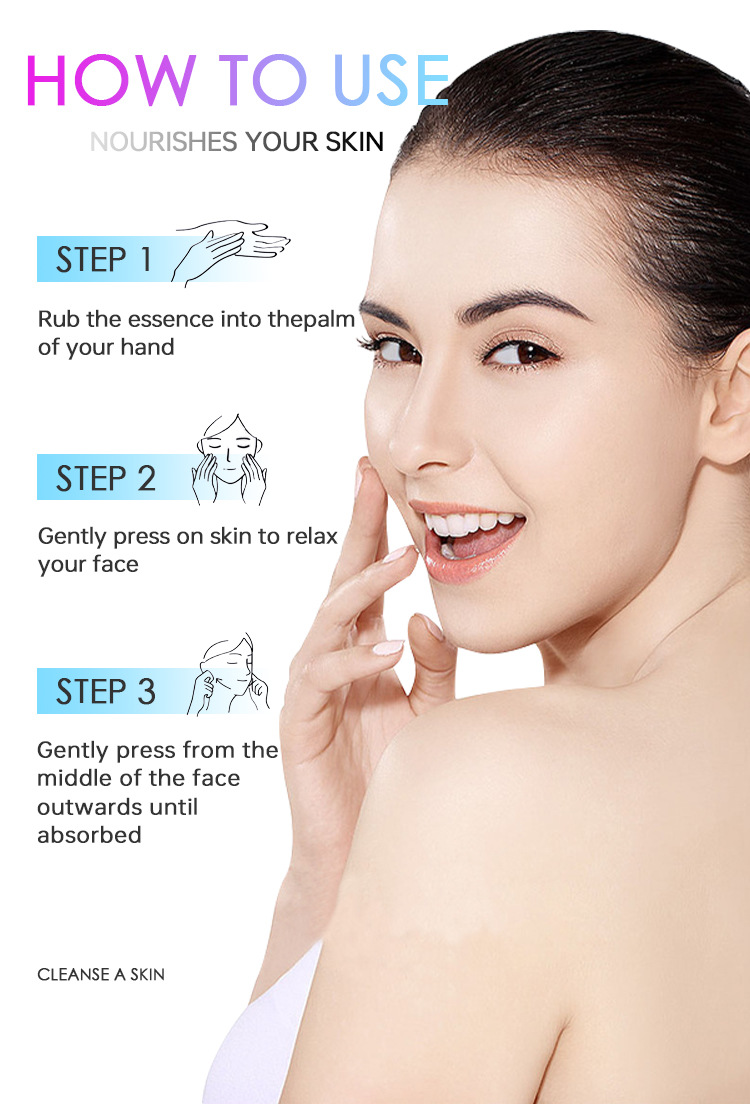 HOW TO USE
NOURISHES YOUR SKIN

STEP 1

Rub the essence into thepalm of your hand

STEP 2

Gently press on skin to relax your face

STEP 3

Gently press from the middle of the face outwards until absorbed

CLEANSE A SKIN