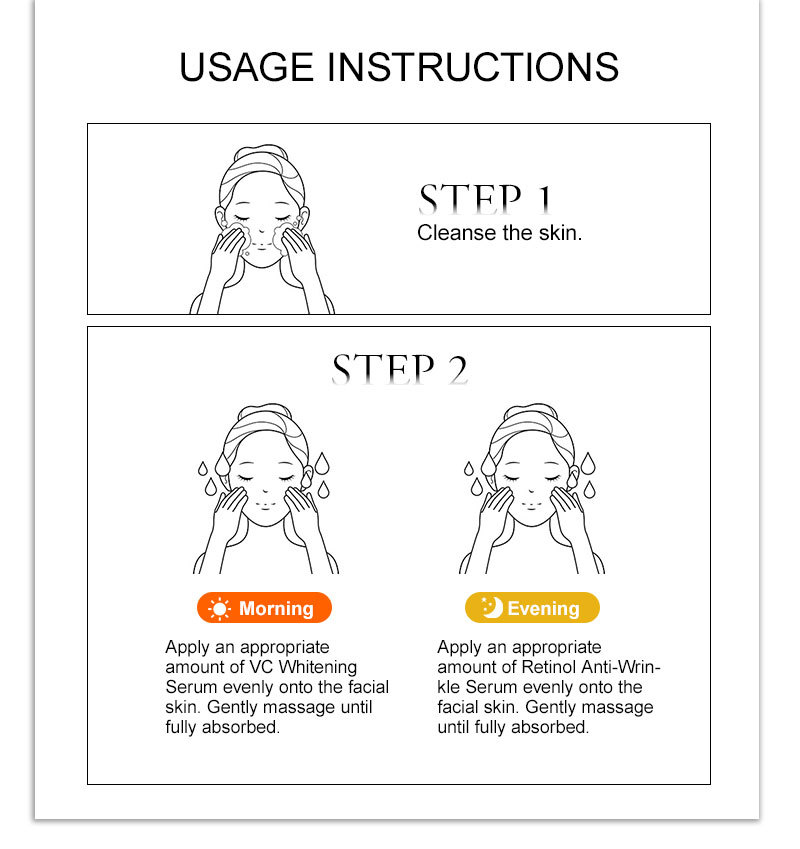 USAGE INSTRUCTIONS

STEP 1
Cleanse the skin.

STEP 2

Morning
Apply an appropriate amount of VC Whitening Serum evenly onto the facial skin. Gently massage until fully absorbed.

Evening
Apply an appropriate amount of Retinol Anti-Wrinkle Serum evenly onto the facial skin. Gently massage until fully absorbed.