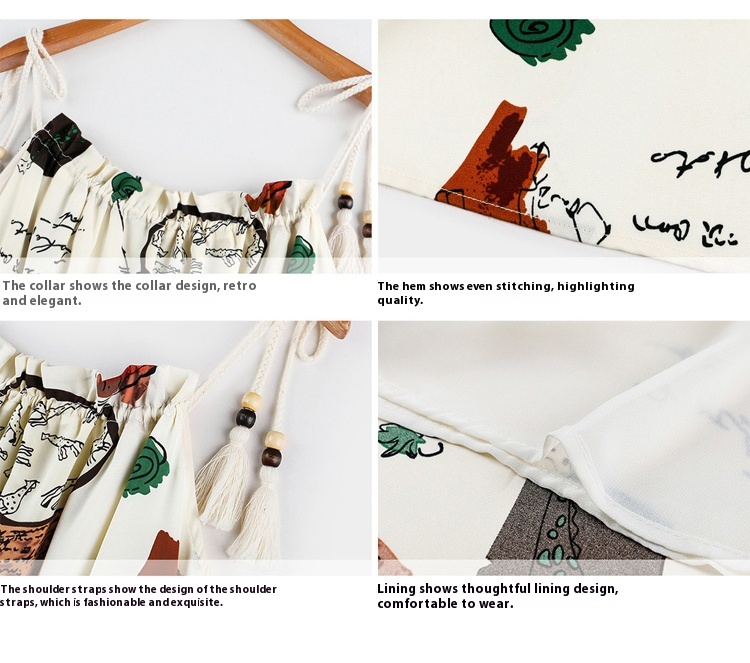 The collar shows the collar design, retro and elegant.

The hem shows even stitching, highlighting quality.

The shoulder straps show the design of the shoulder straps, which is fashionable and exquisite.

Lining shows thoughtful lining design, comfortable to wear.