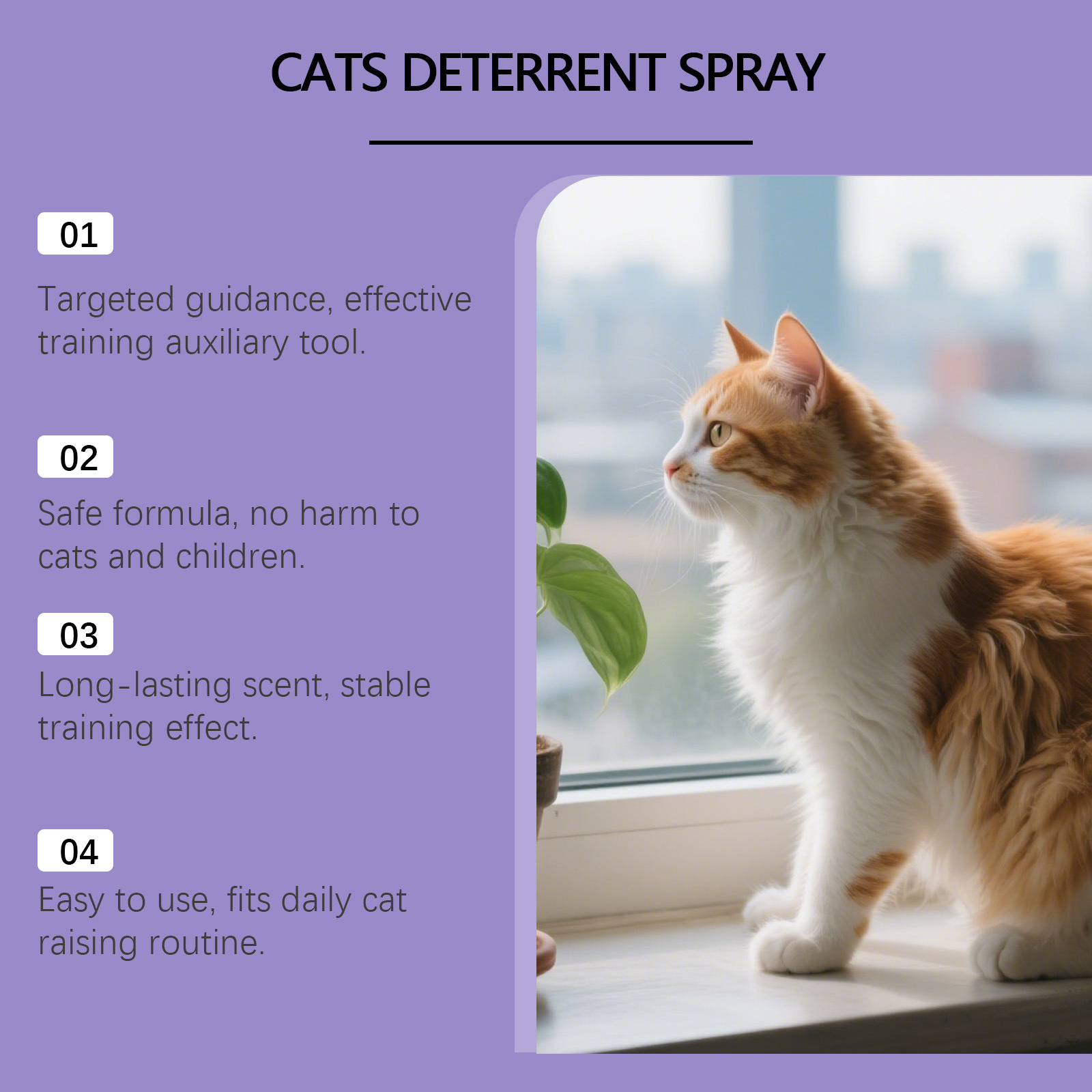 CATS DETERRENT SPRAY

01

Targeted guidance, effective training auxiliary tool.

02

Safe formula, no harm to cats and children.

03

Long-lasting scent, stable training effect.

04

Easy to use, fits daily cat raising routine.