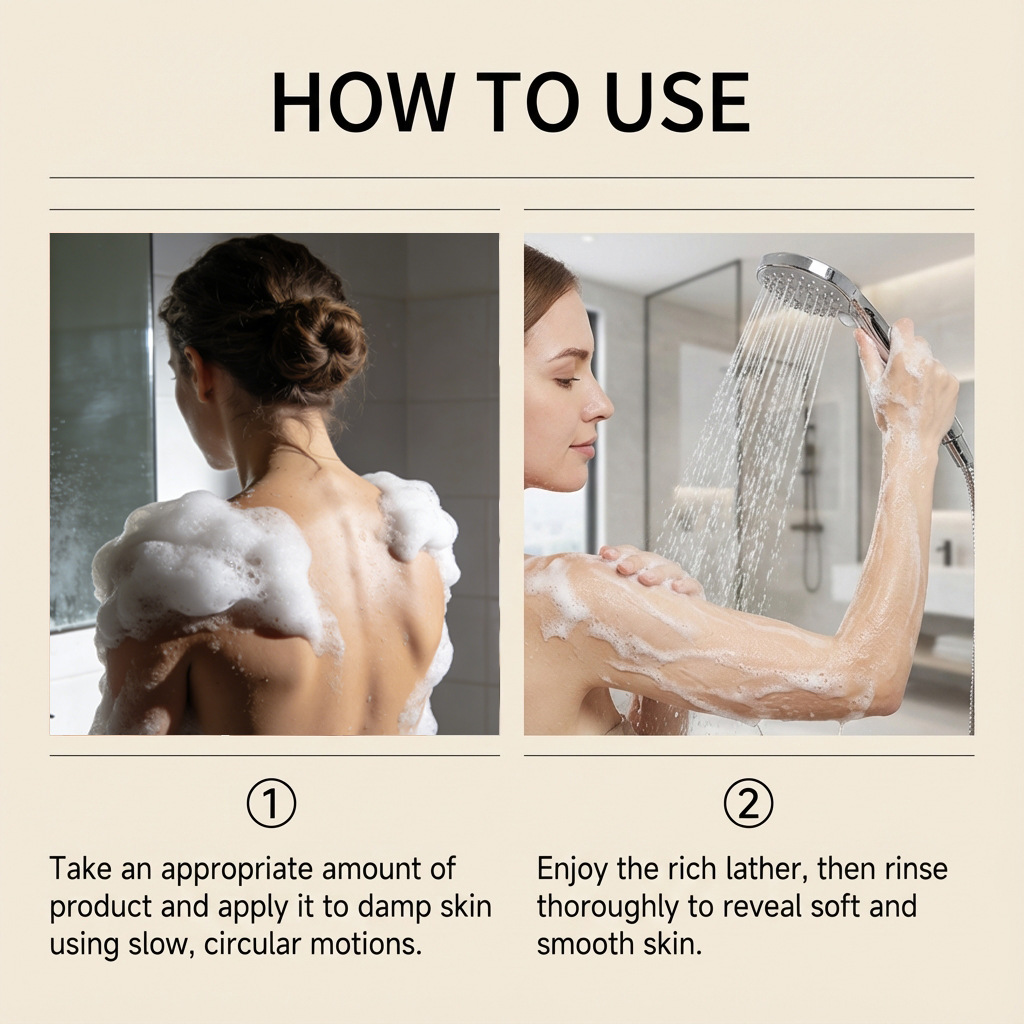 HOW TO USE

①

Take an appropriate amount of product and apply it to damp skin using slow, circular motions.

②

Enjoy the rich lather, then rinse thoroughly to reveal soft and smooth skin.