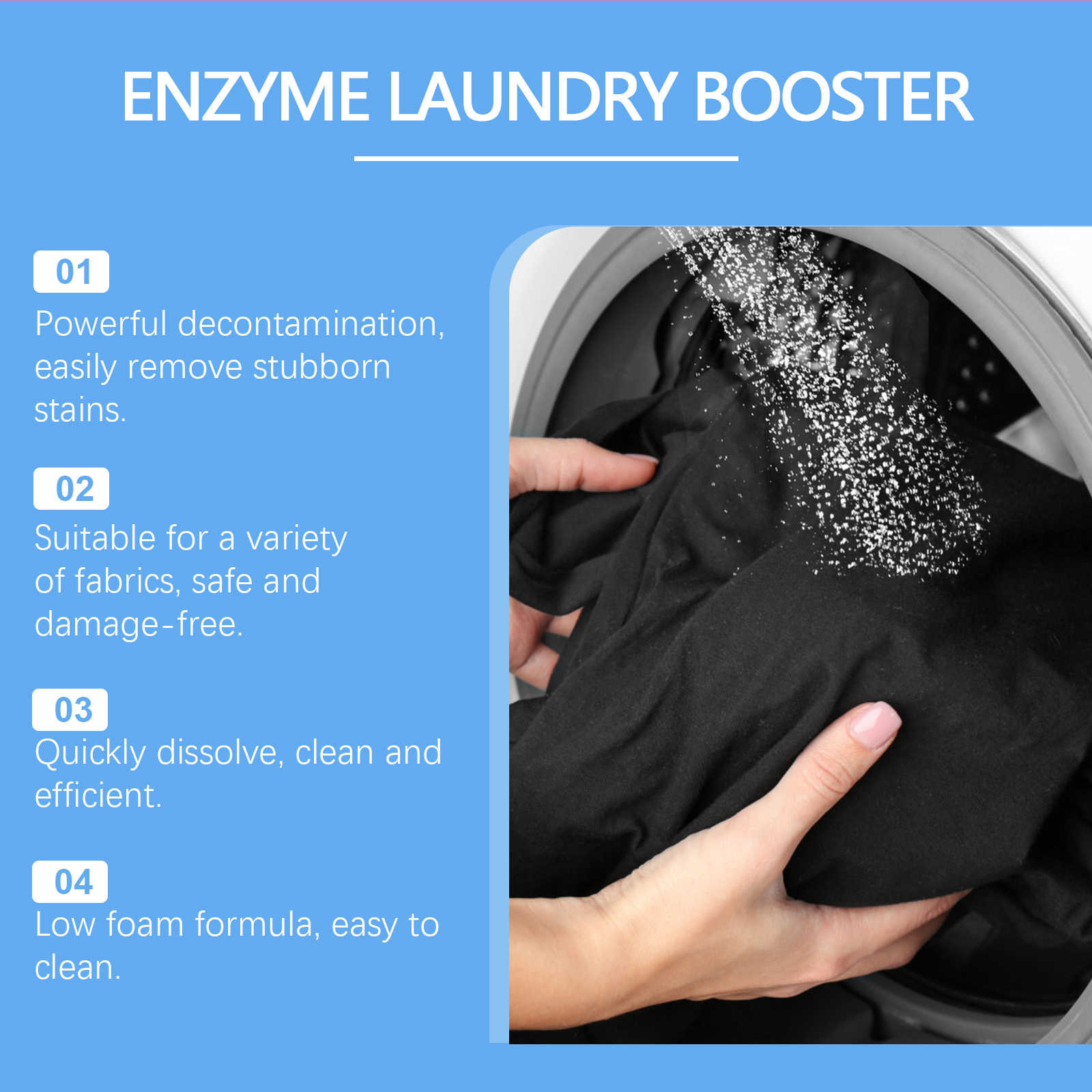 ENZYME LAUNDRY BOOSTER

01
Powerful decontamination, easily remove stubborn stains.

02
Suitable for a variety of fabrics, safe and damage-free.

03
Quickly dissolve, clean and efficient.

04
Low foam formula, easy to clean.